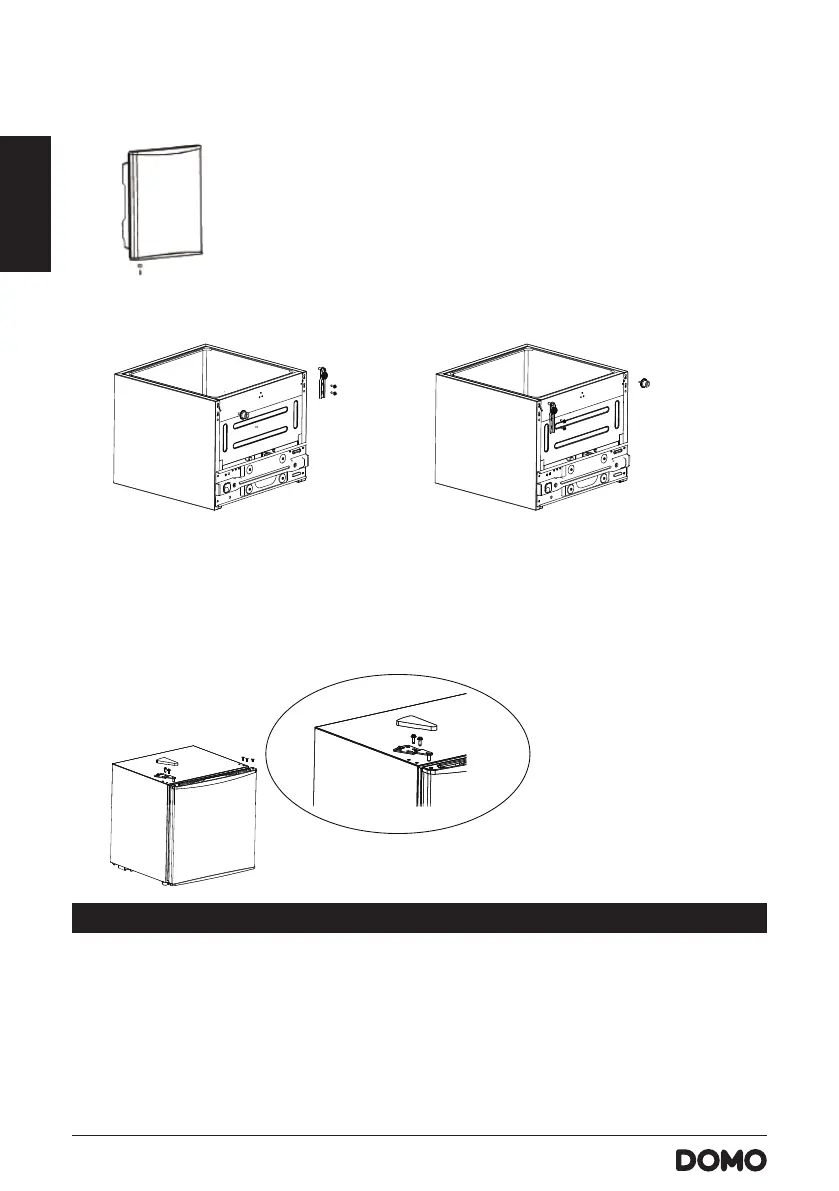 DOMO