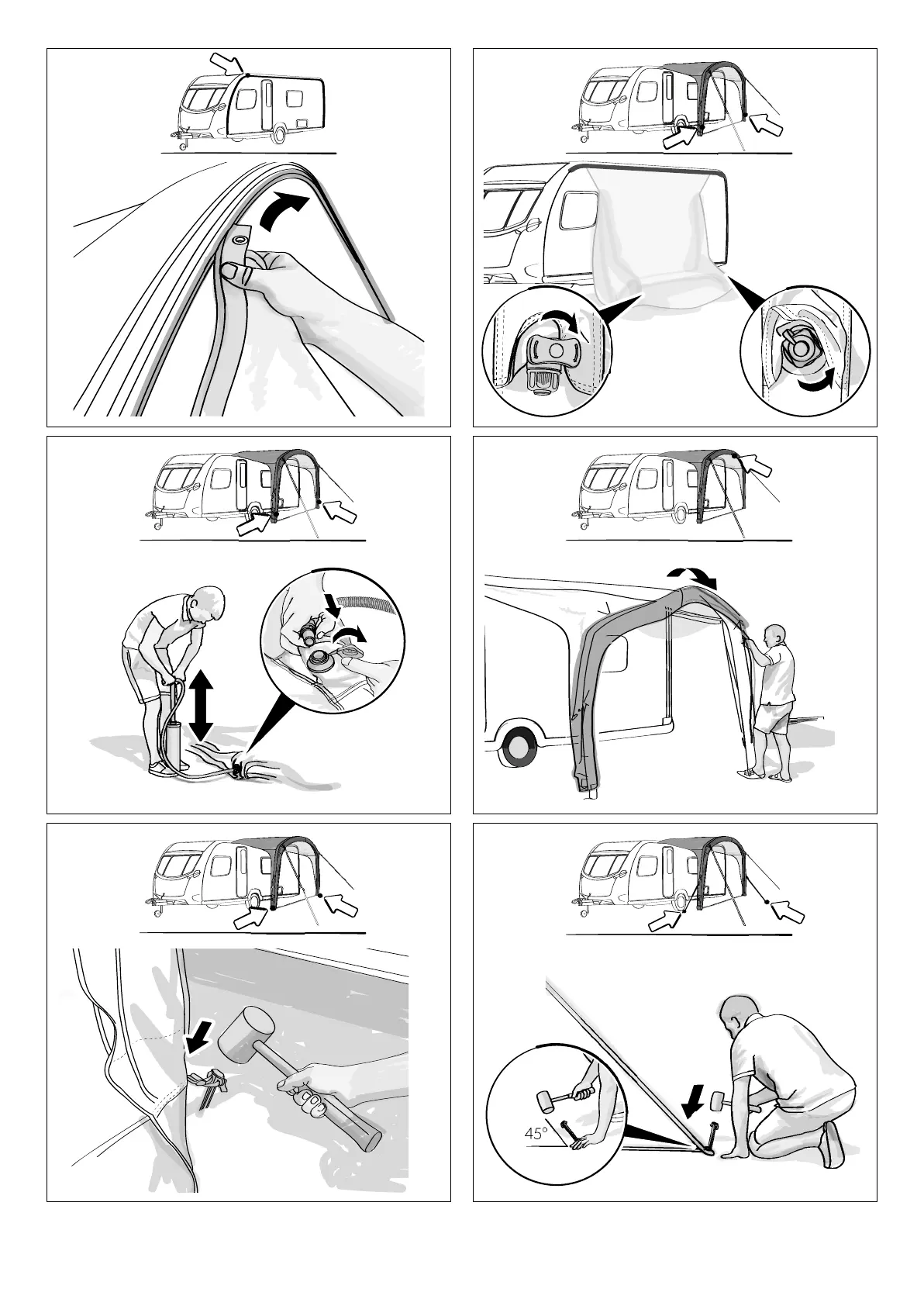 45°