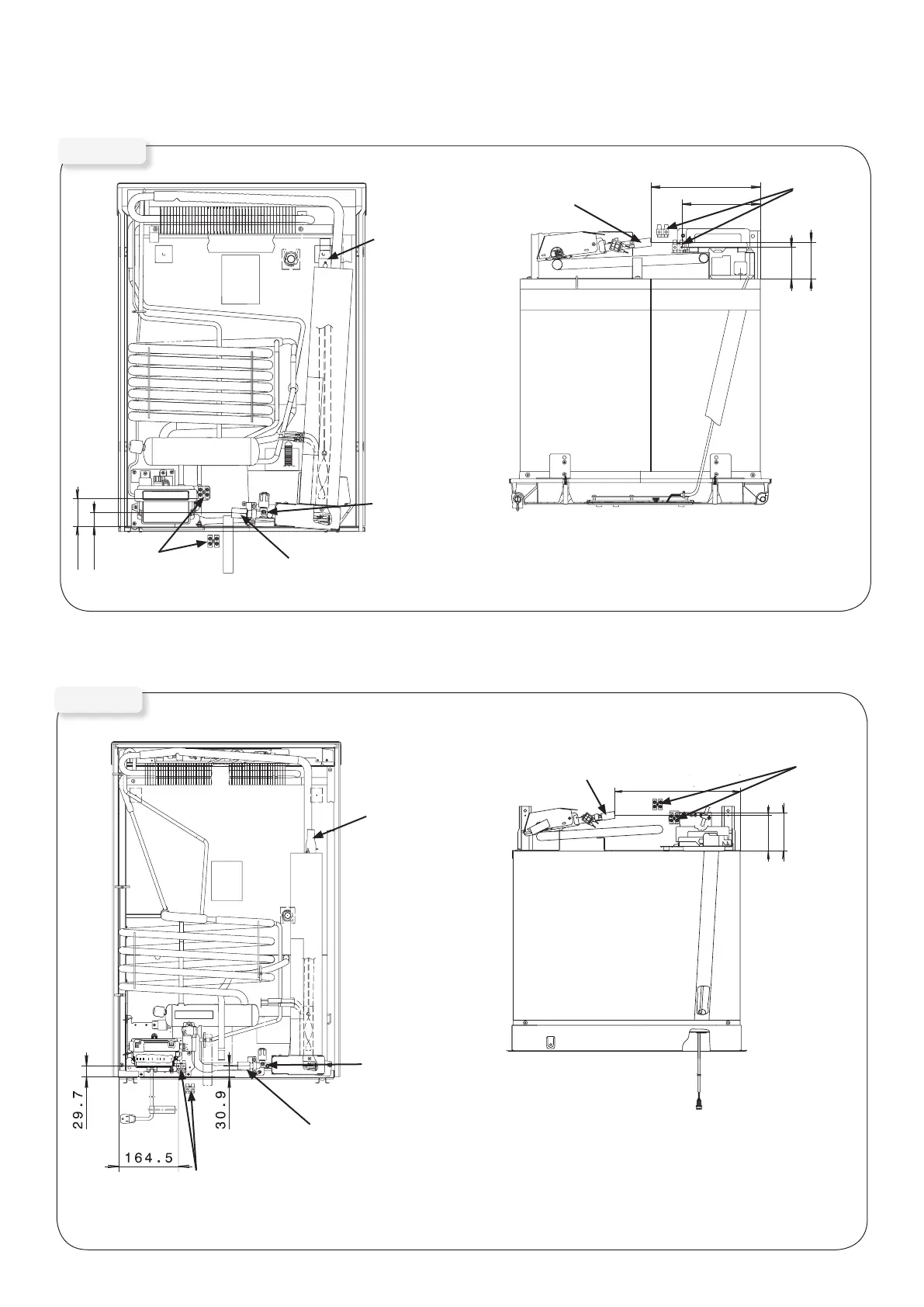 29.7

30.9

164.5