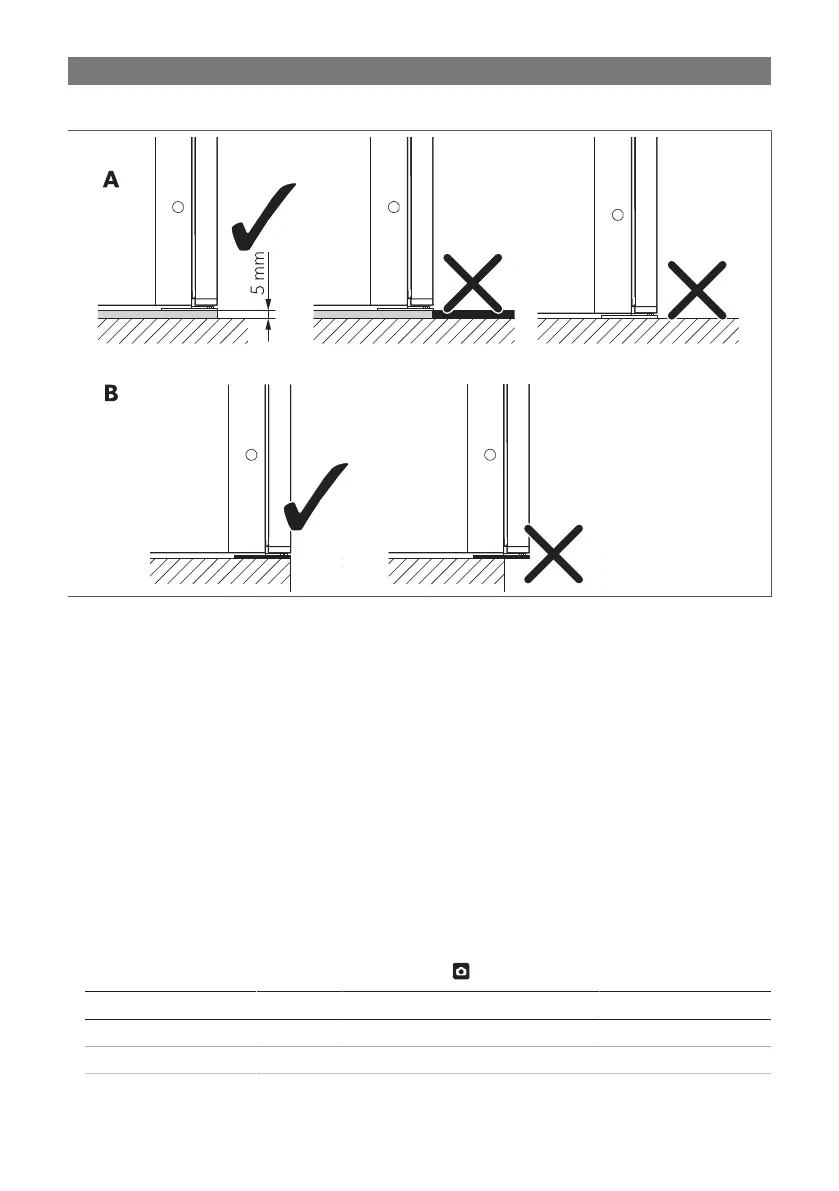 A

5 mm

B