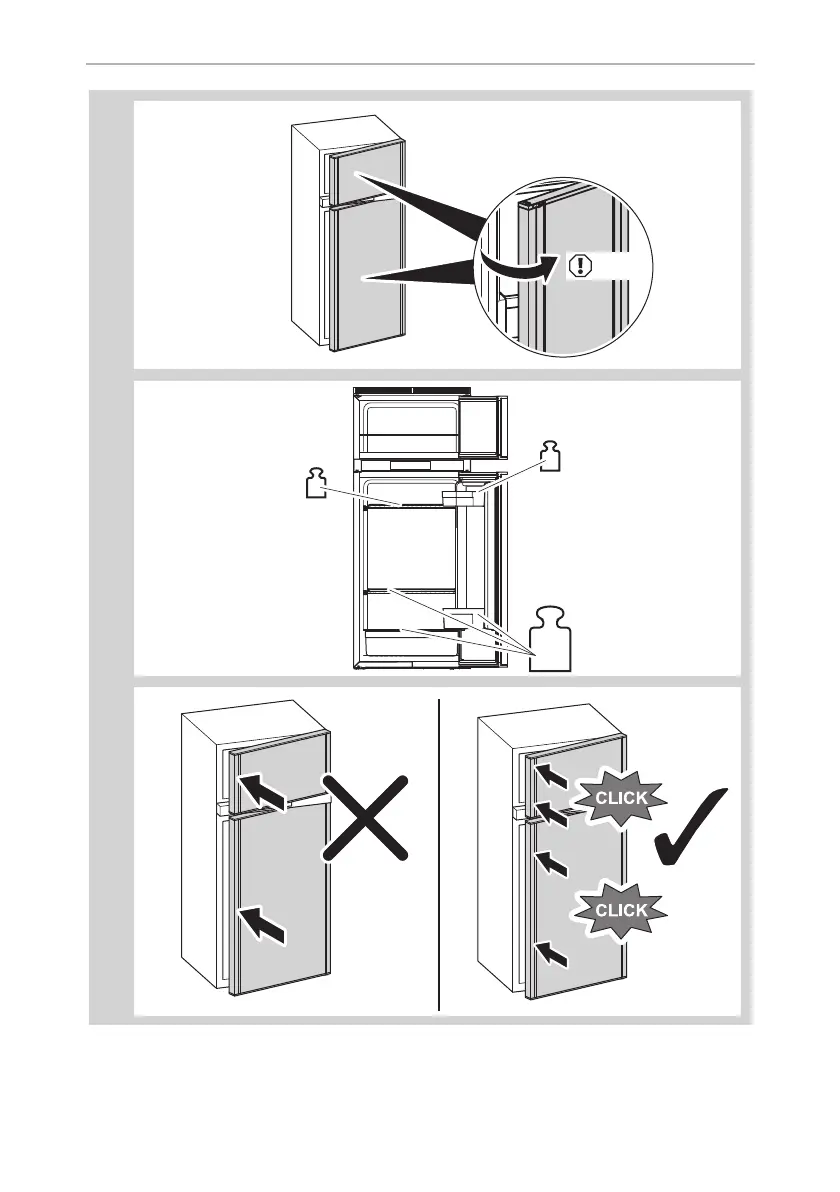 CLICK

CLICK