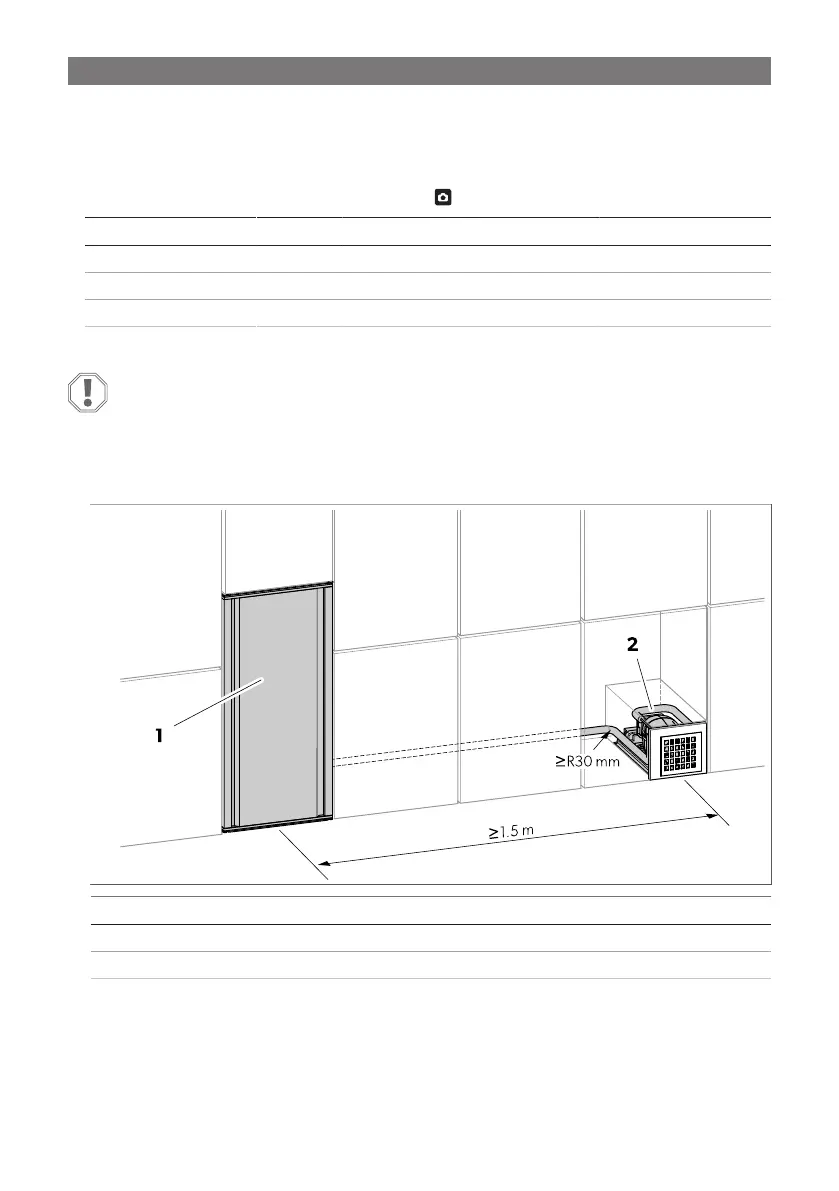 1

2

≥R30 mm

≥1.5 m