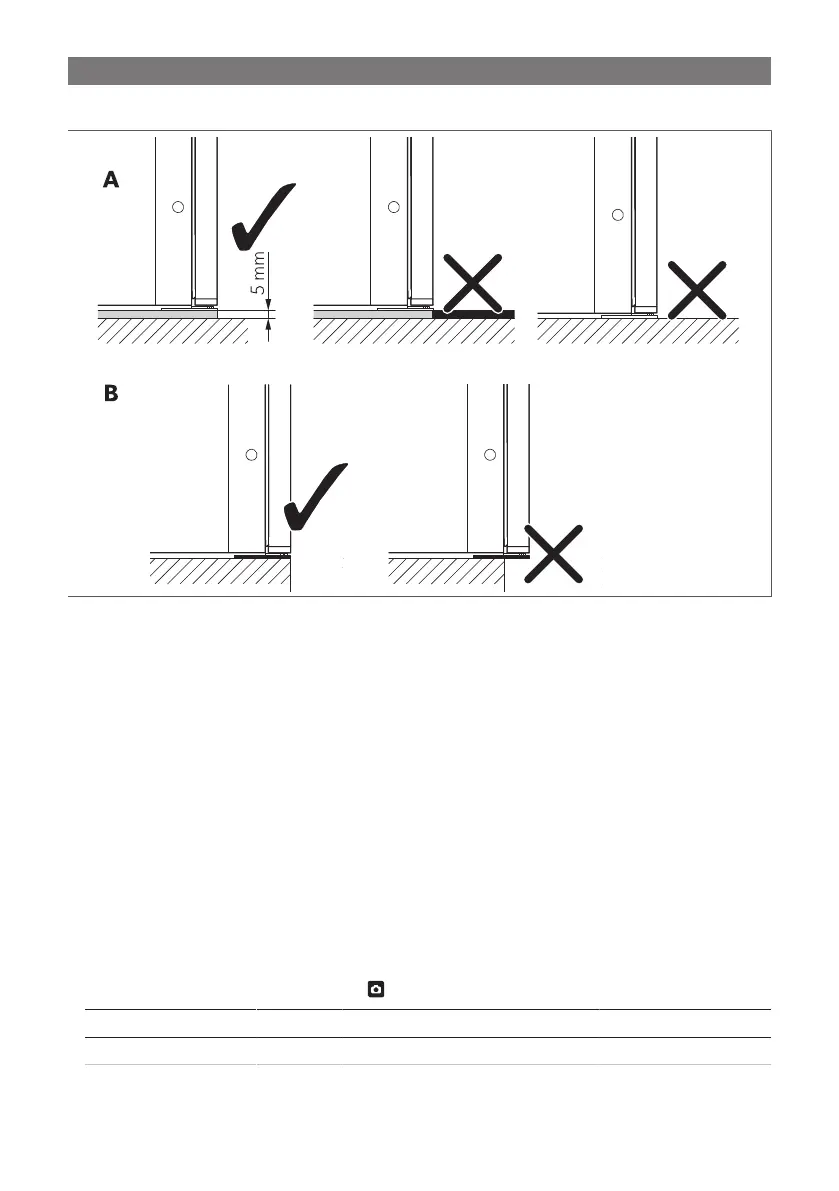 A

5 mm

B