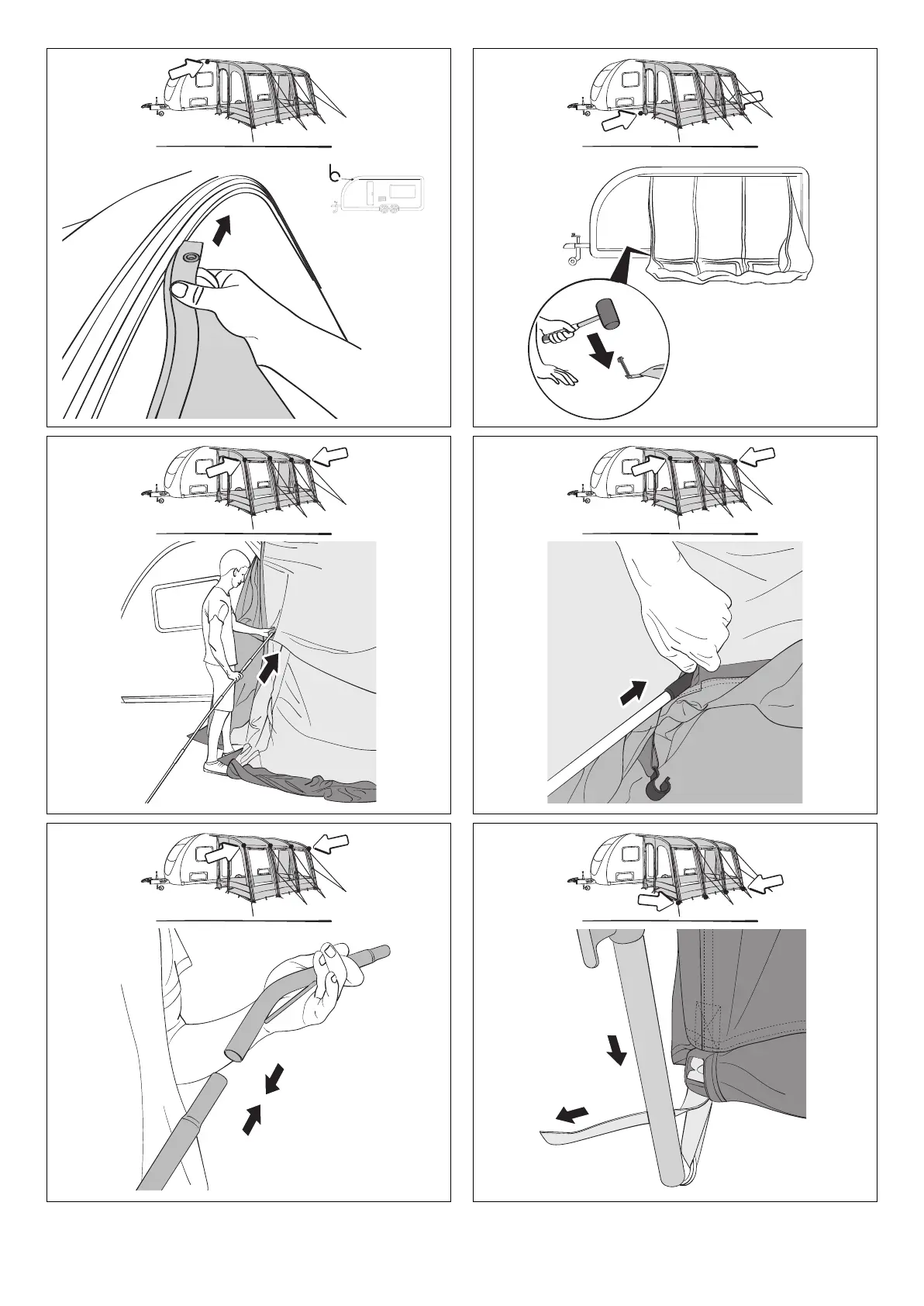 b