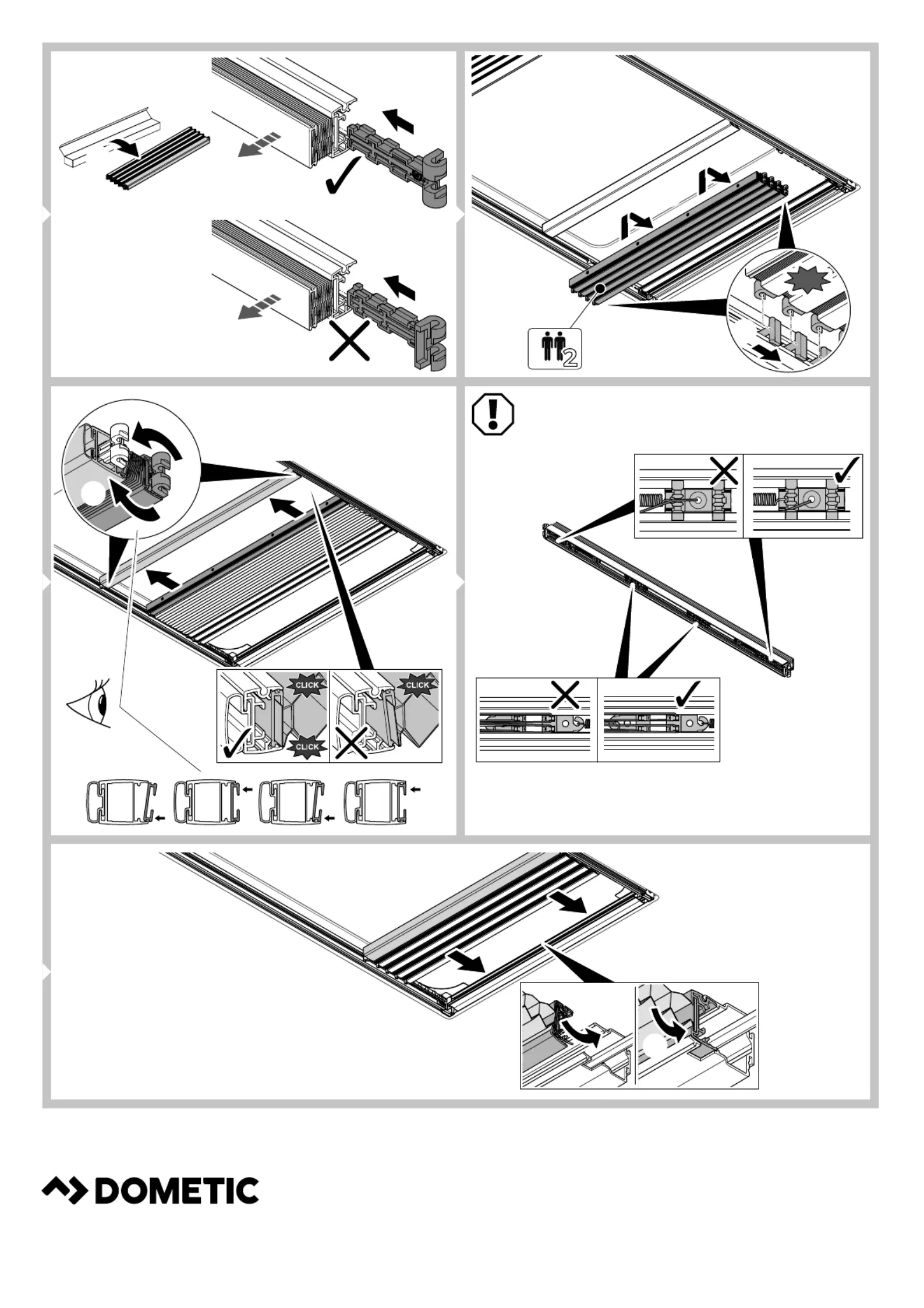 2

CLICK
CLICK
CLICK

DOMETIC