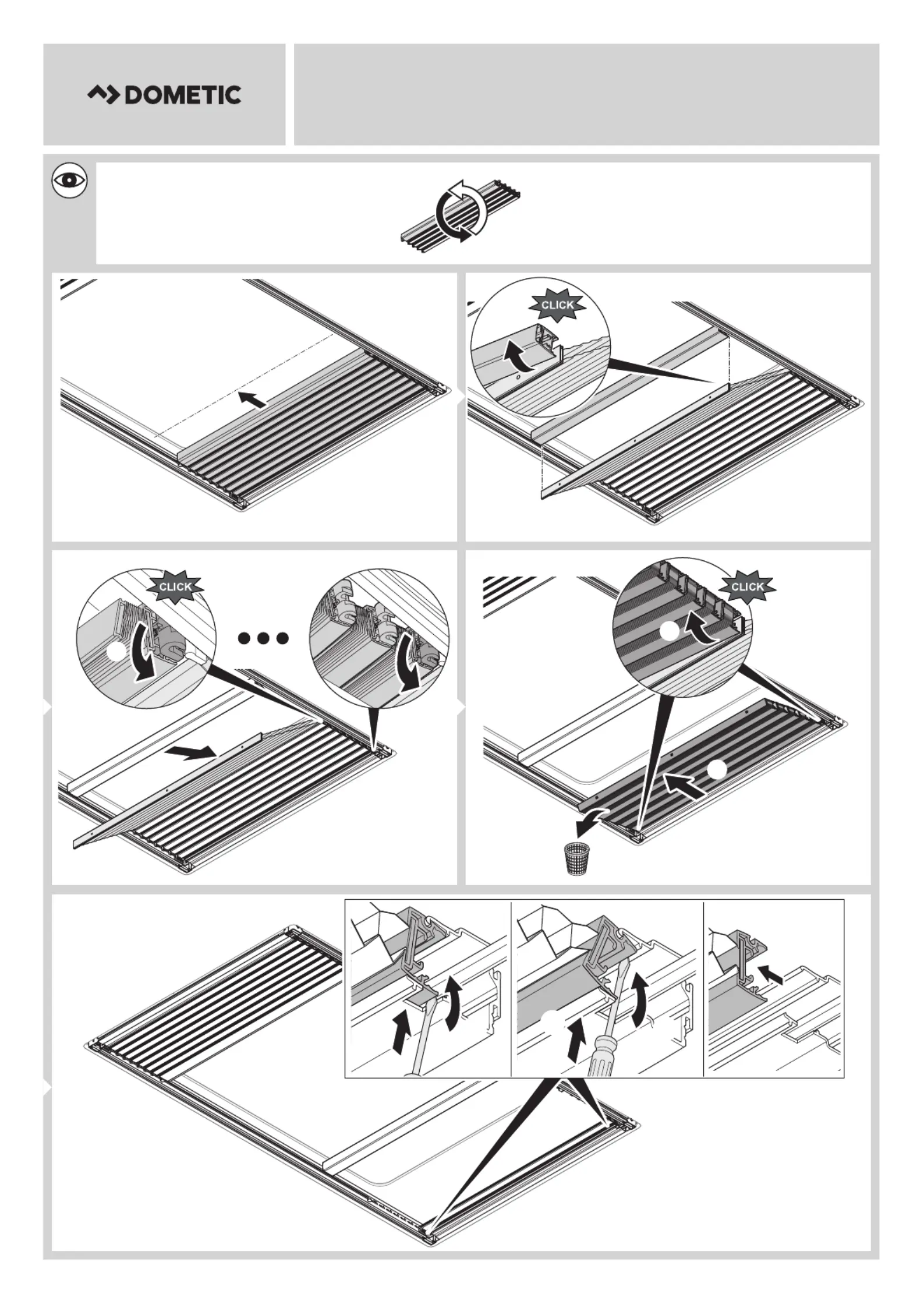 DOMETIC

CLICK

CLICK

CLICK