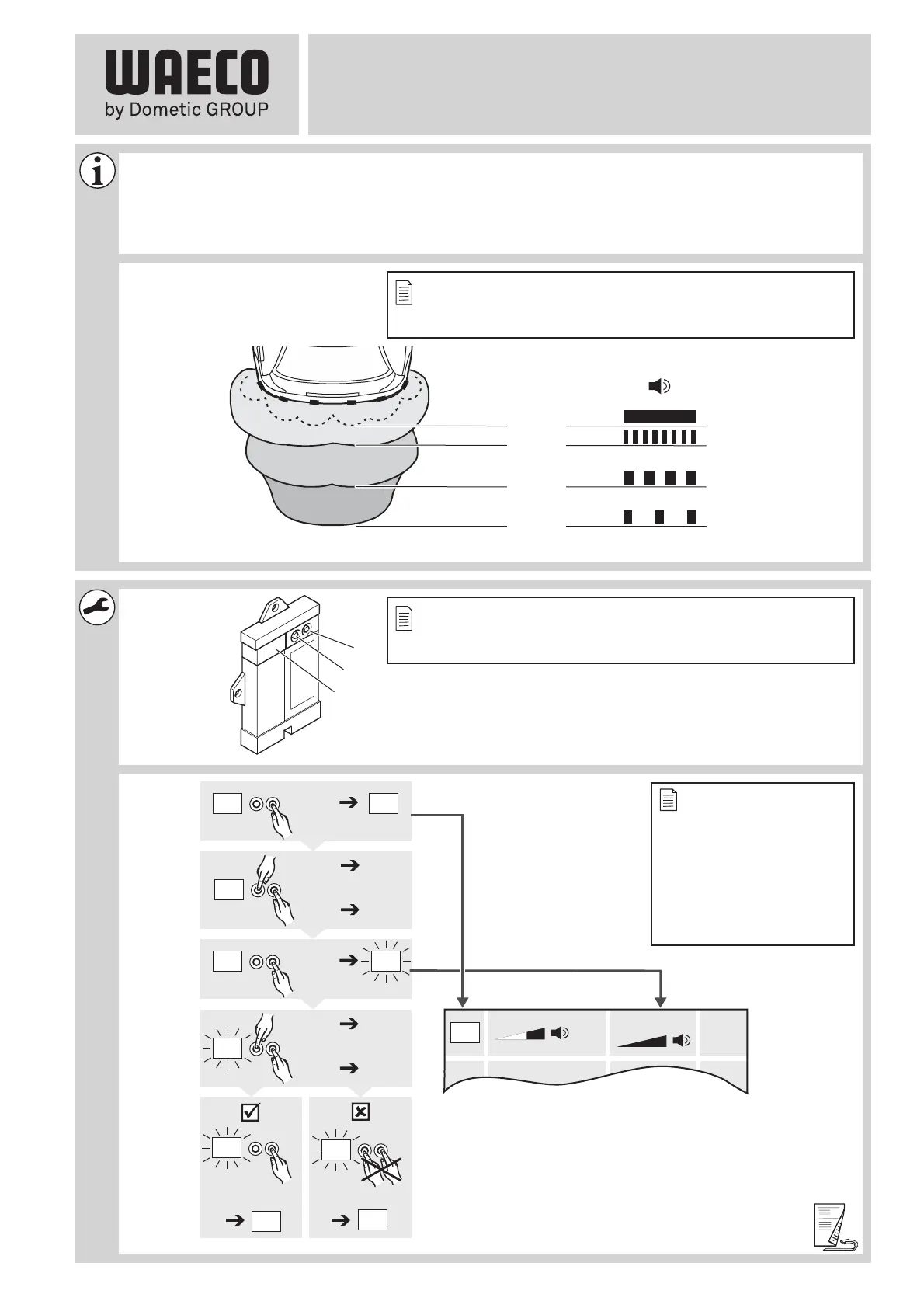 WAECO
by Dometic GROUP