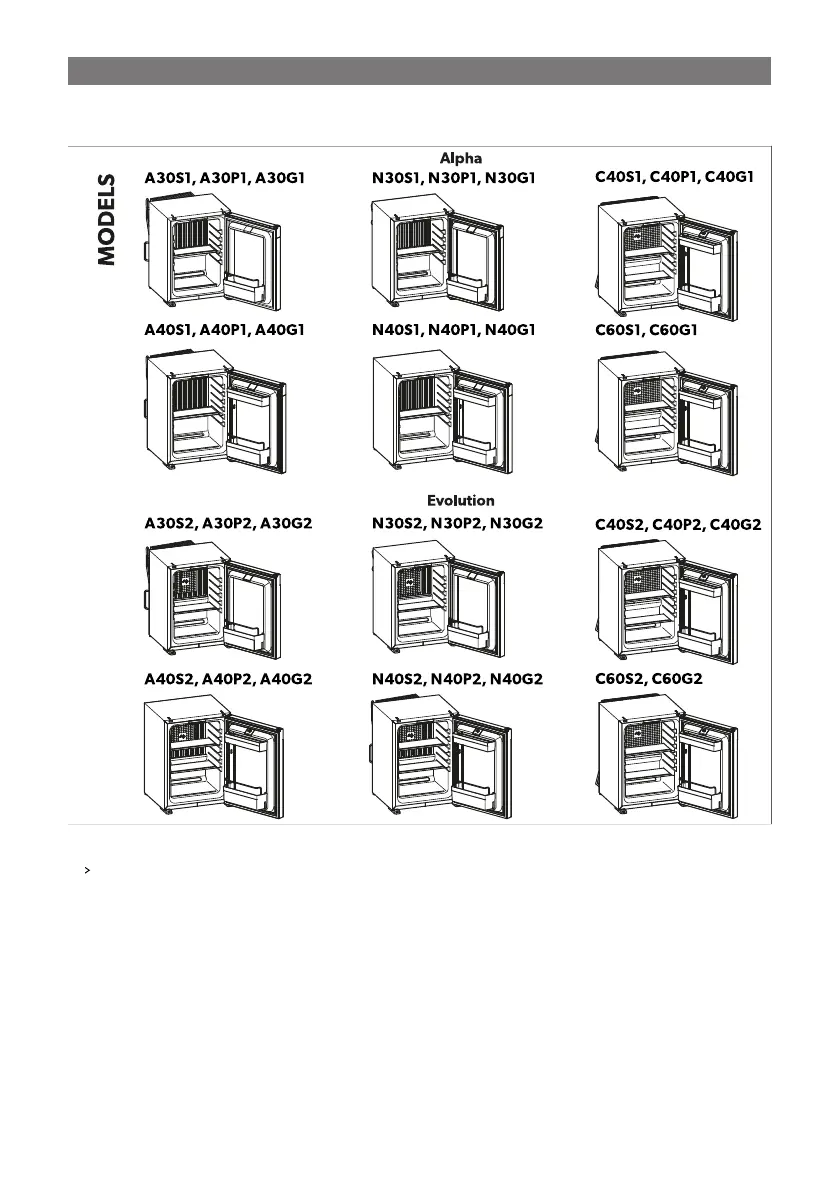 MODELS

Alpha

A30S1, A30P1, A30G1

N30S1, N30P1, N30G1

C40S1, C40P1, C40G1

A40S1, A40P1, A40G1

N40S1, N40P1, N40G1

C60S1, C60G1

Evolution

A30S2, A30P2, A30G2

N30S2, N30P2, N30G2

C40S2, C40P2, C40G2

A40S2, A40P2, A40G2

N40S2, N40P2, N40G2

C60S2, C60G2