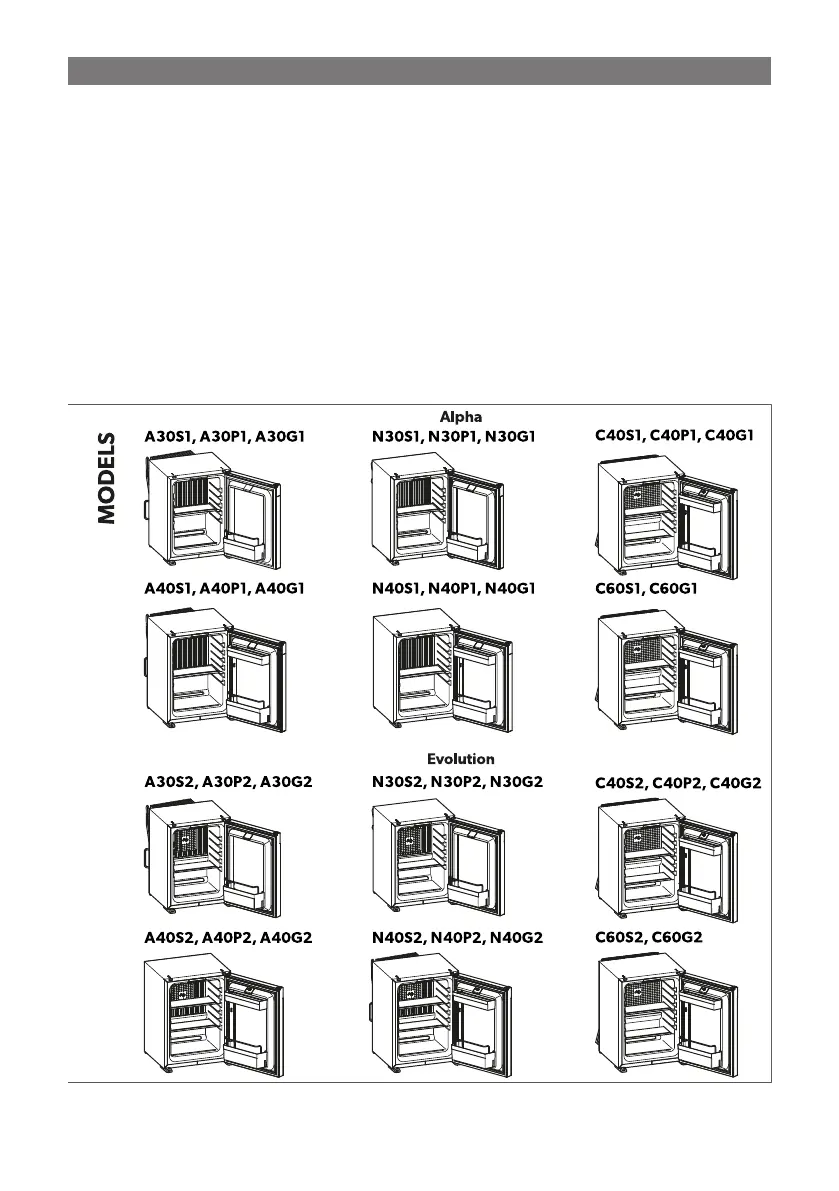 MODELS

Alpha

A30S1, A30P1, A30G1

N30S1, N30P1, N30G1

C40S1, C40P1, C40G1

A40S1, A40P1, A40G1

N40S1, N40P1, N40G1

C60S1, C60G1

Evolution

A30S2, A30P2, A30G2

N30S2, N30P2, N30G2

C40S2, C40P2, C40G2

A40S2, A40P2, A40G2

N40S2, N40P2, N40G2

C60S2, C60G2