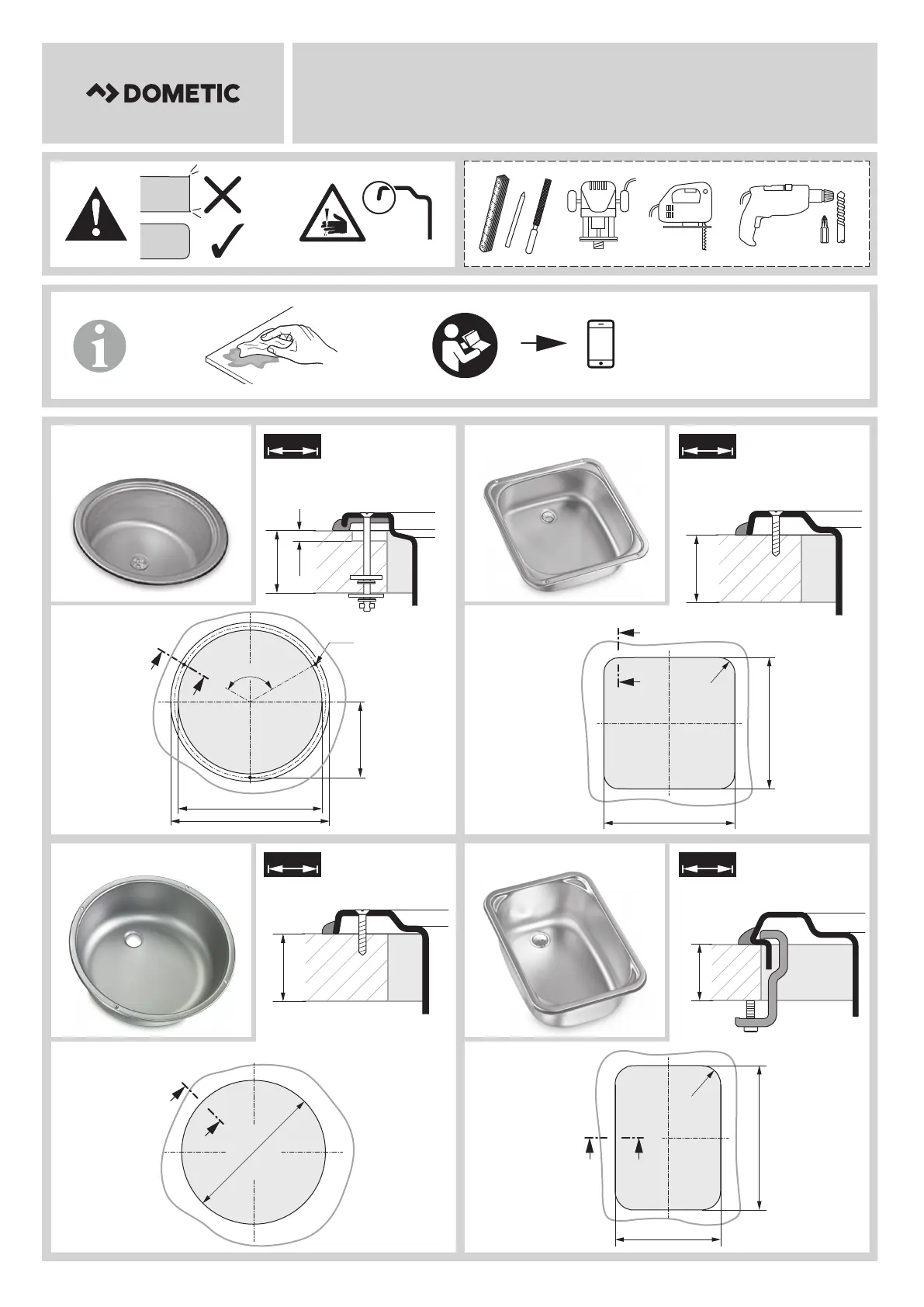 DOMETIC