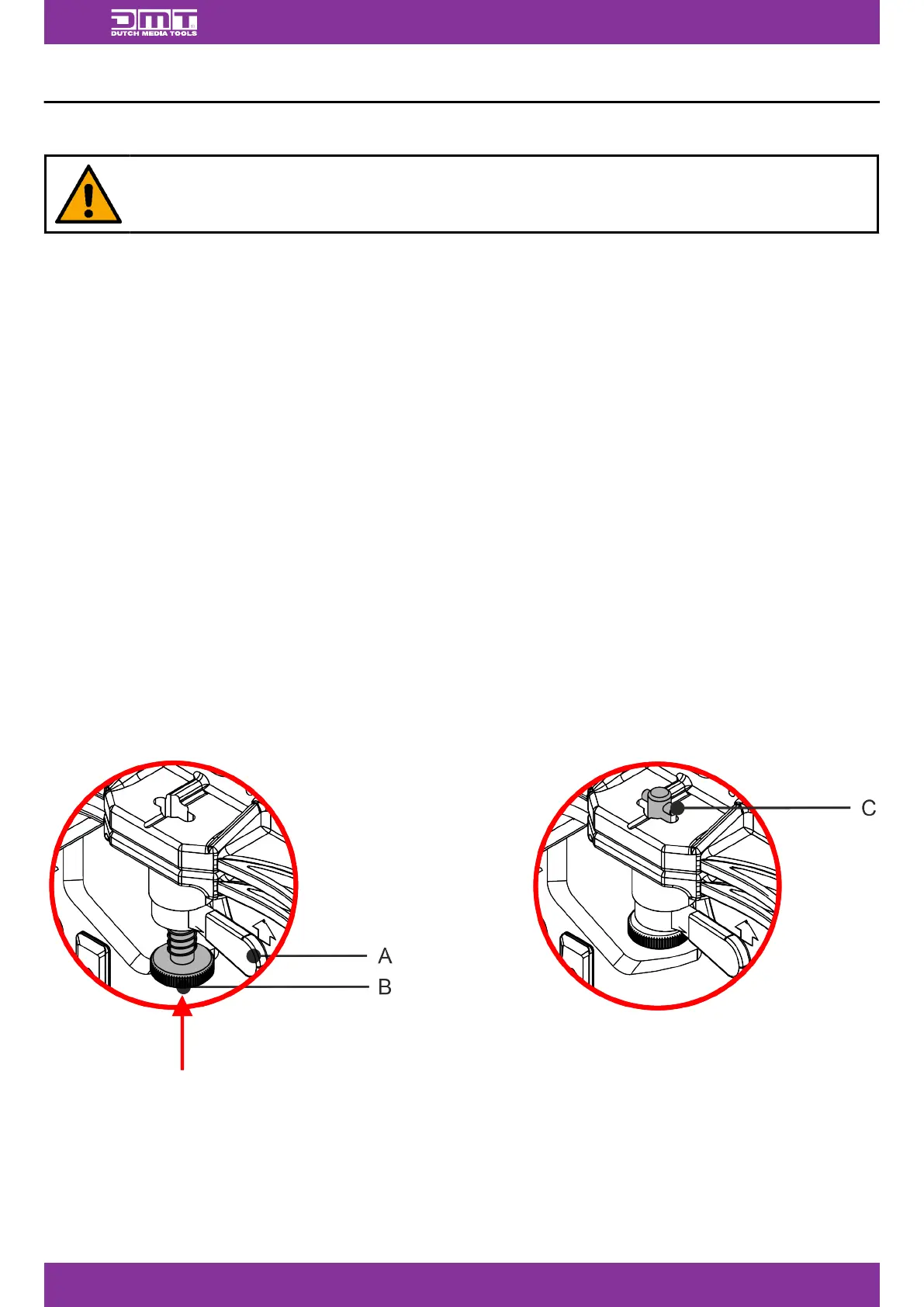 DMT
DUTCH MEDIA TOOLS

A
B

C