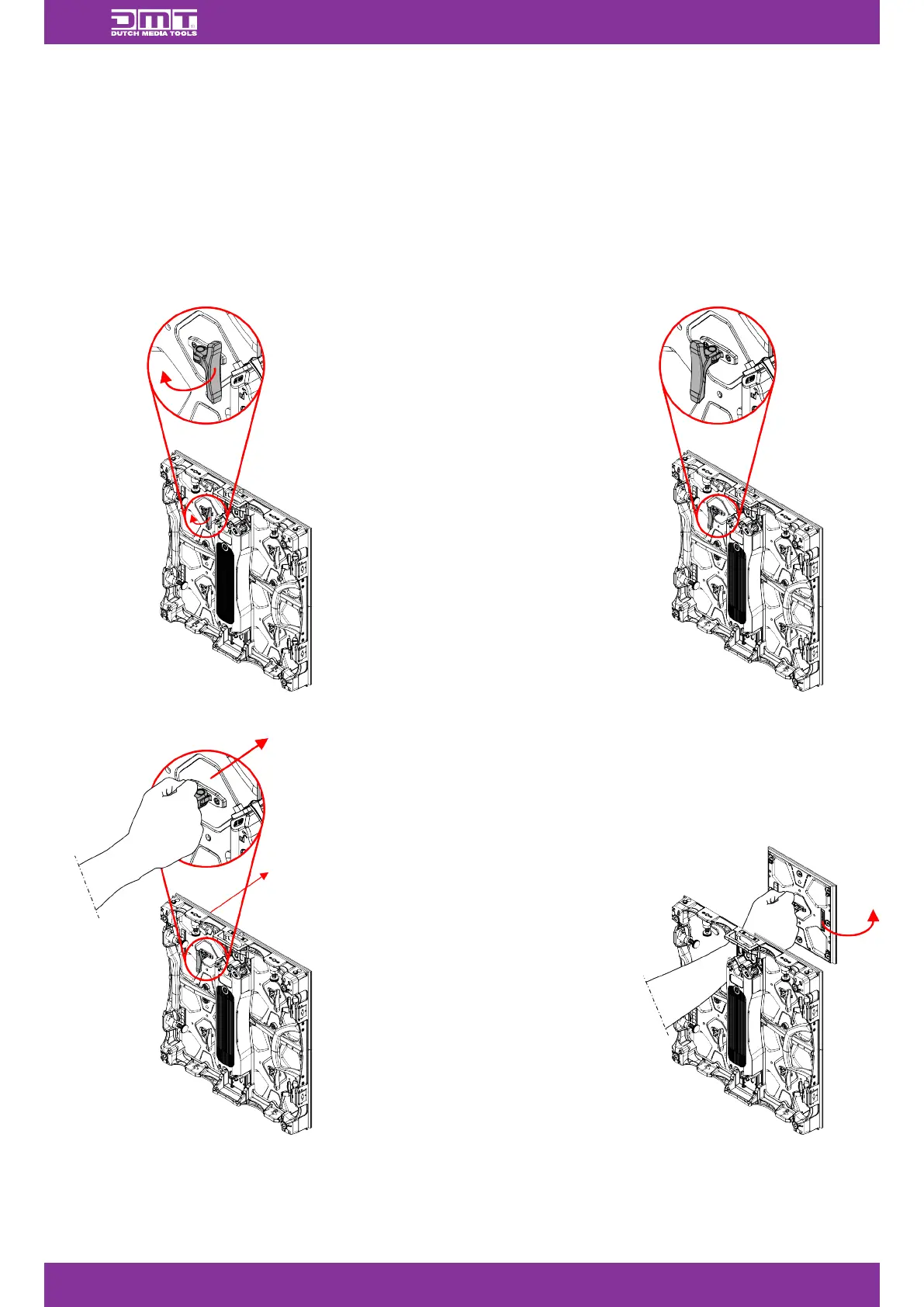 DMT
DUTCH MEDIA TOOLS