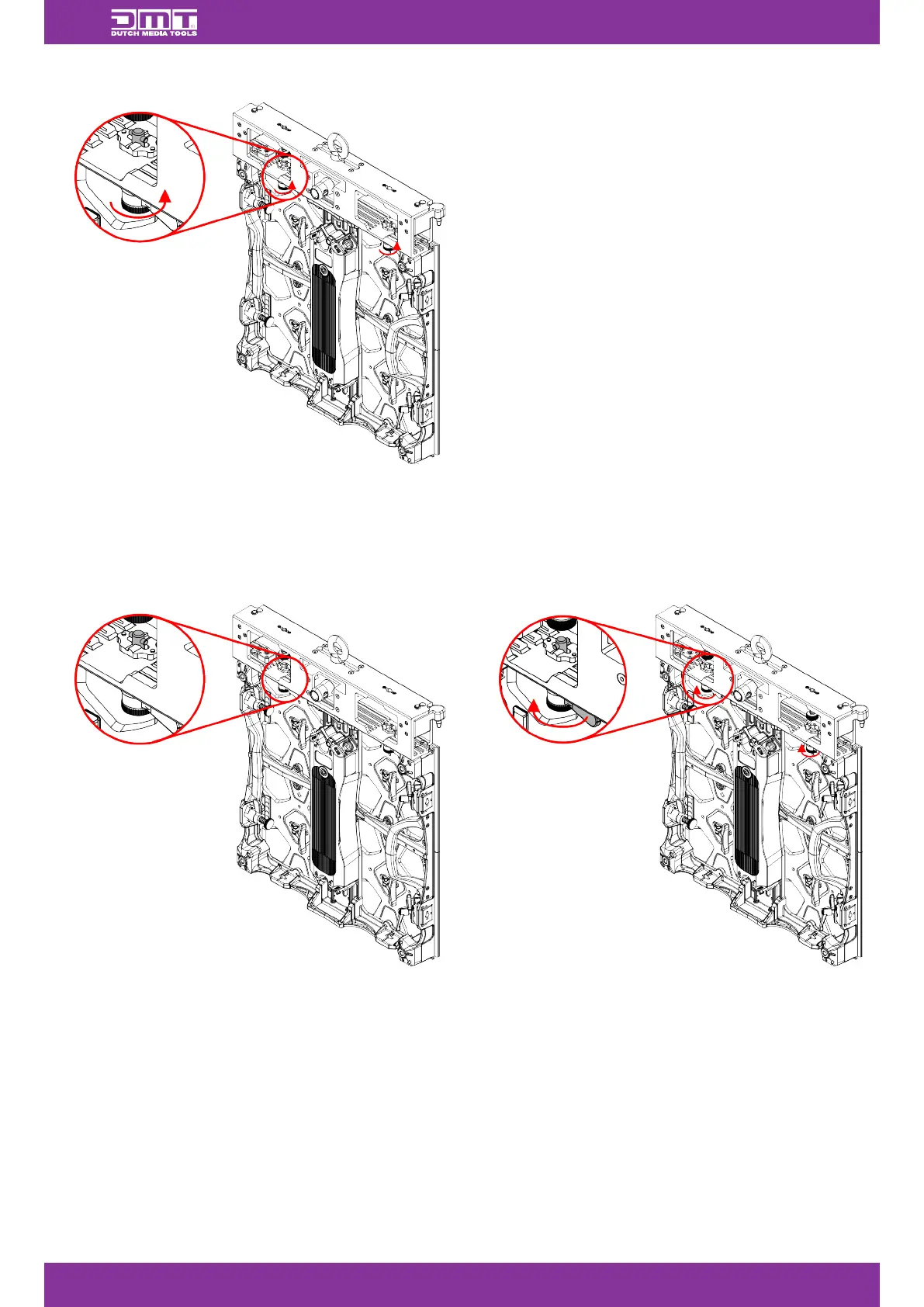 DMT
DUTCH MEDIA TOOLS