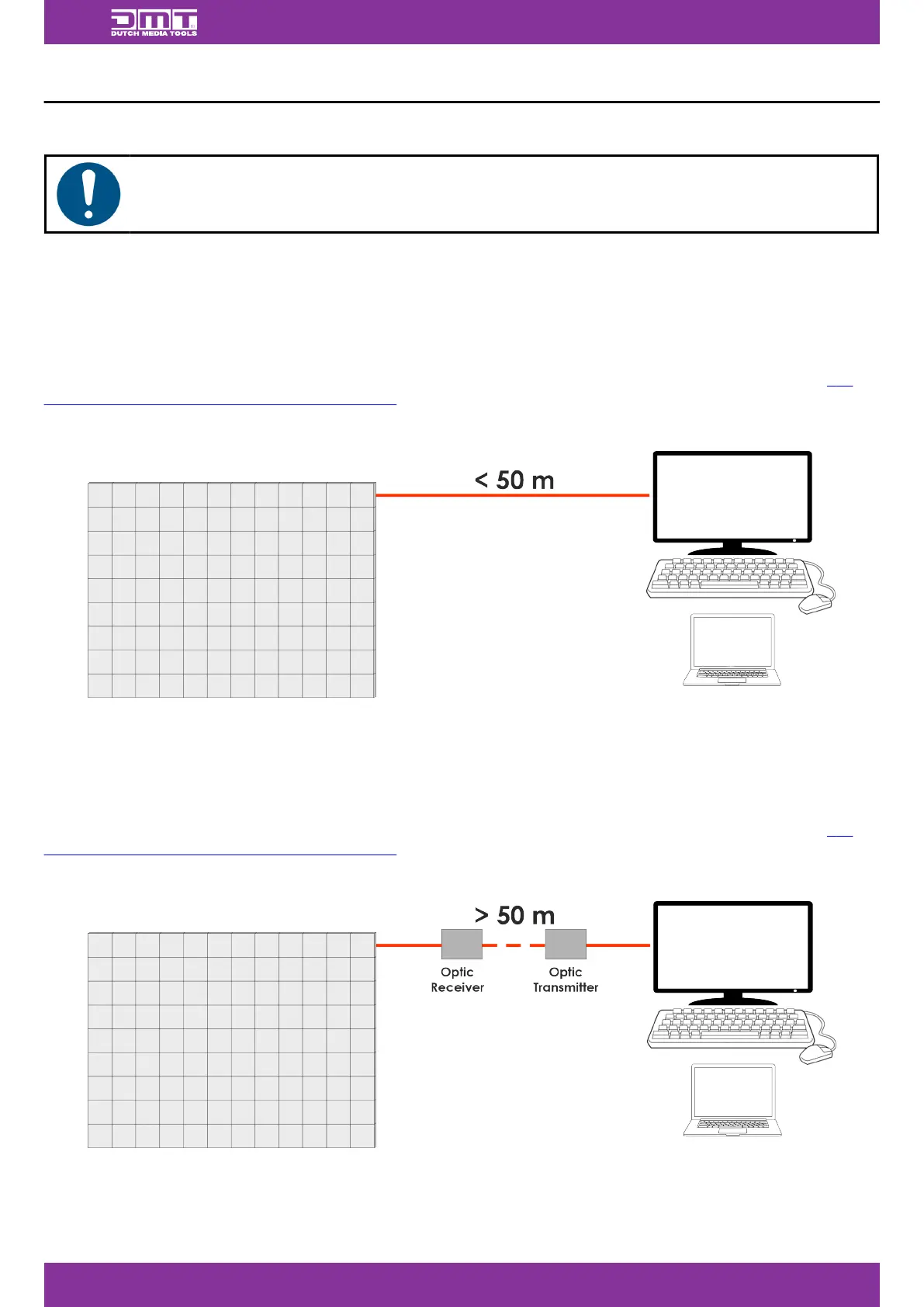 DMT
DUTCH MEDIA TOOLS

< 50 m

> 50 m

Optic Receiver

Optic Transmitter