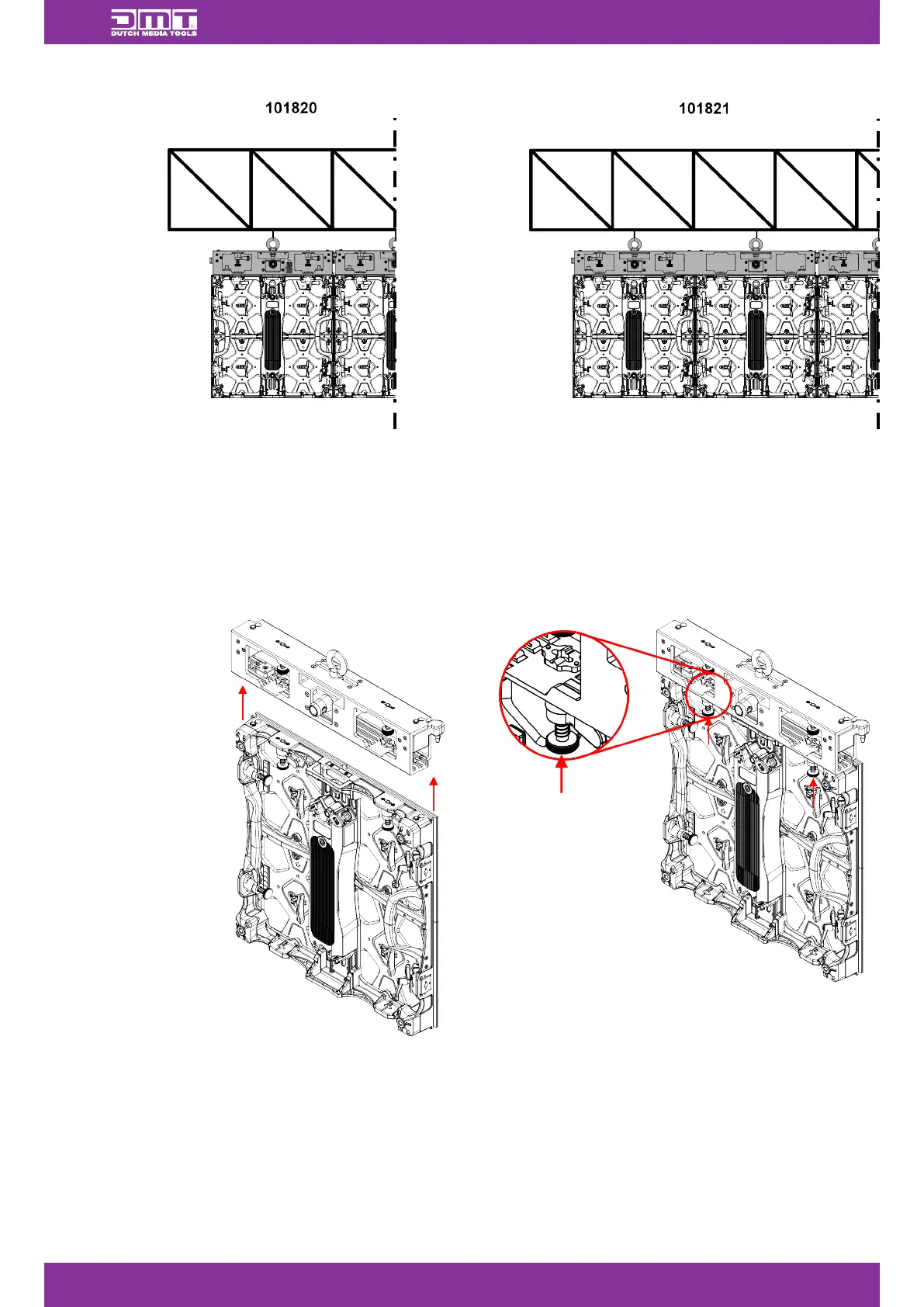 DMT
DUTCH MEDIA TOOLS

101820

101821