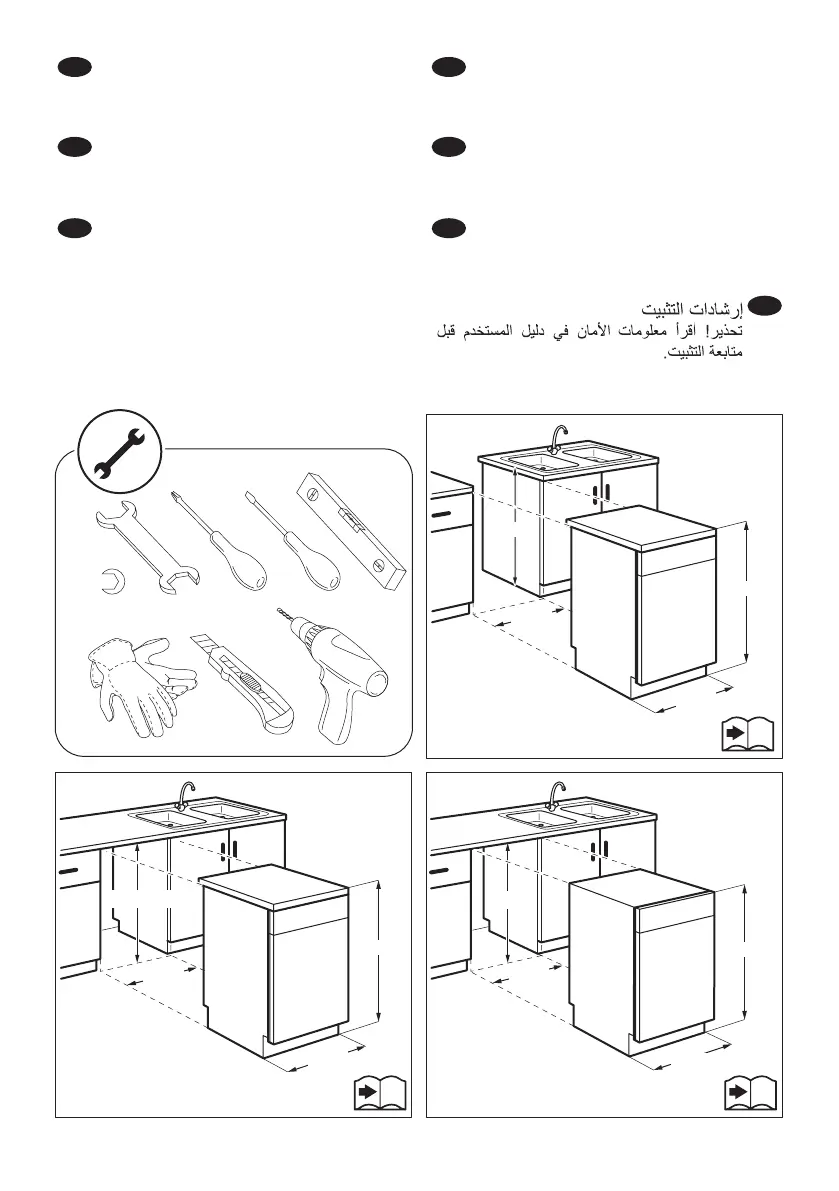 إرشادات التثبيت
تحذير! اقرأ معلومات الأمان في دليل المستخدم قبل متابعة التثبيت.