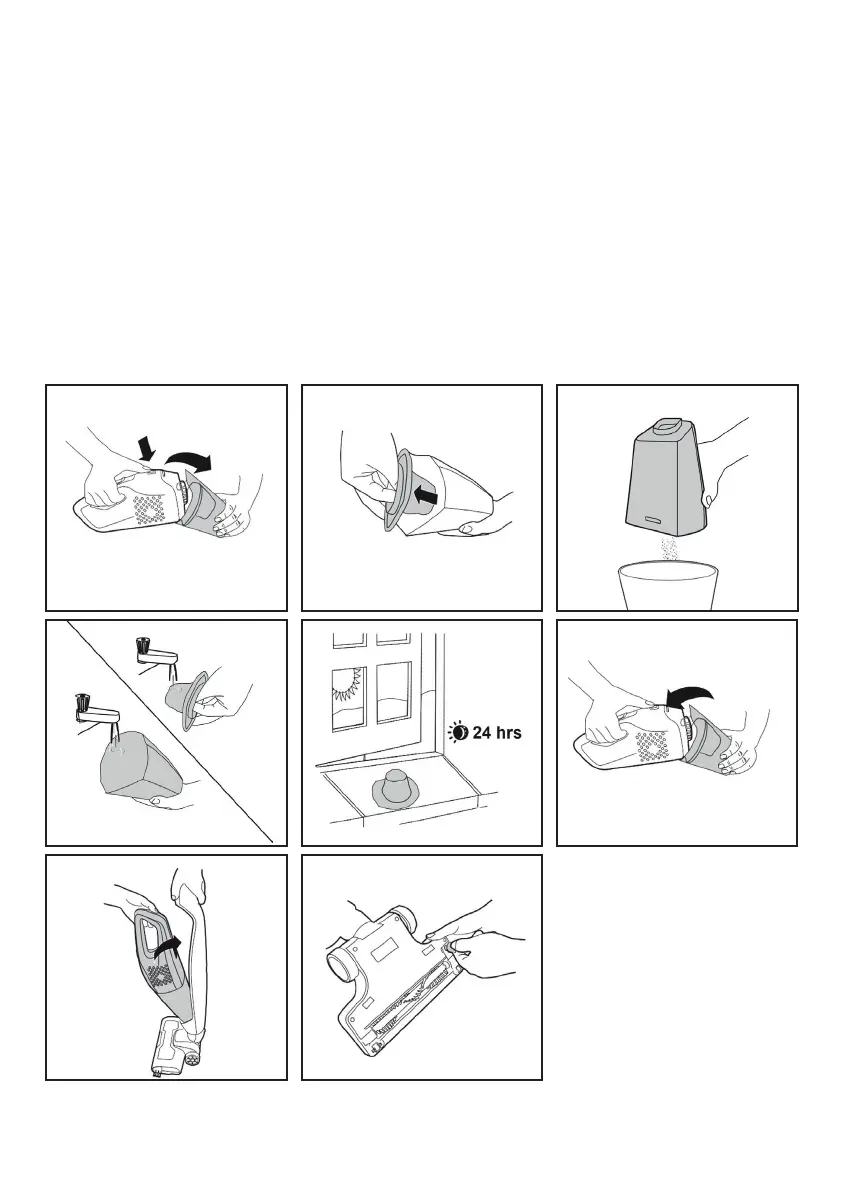 24 hrs