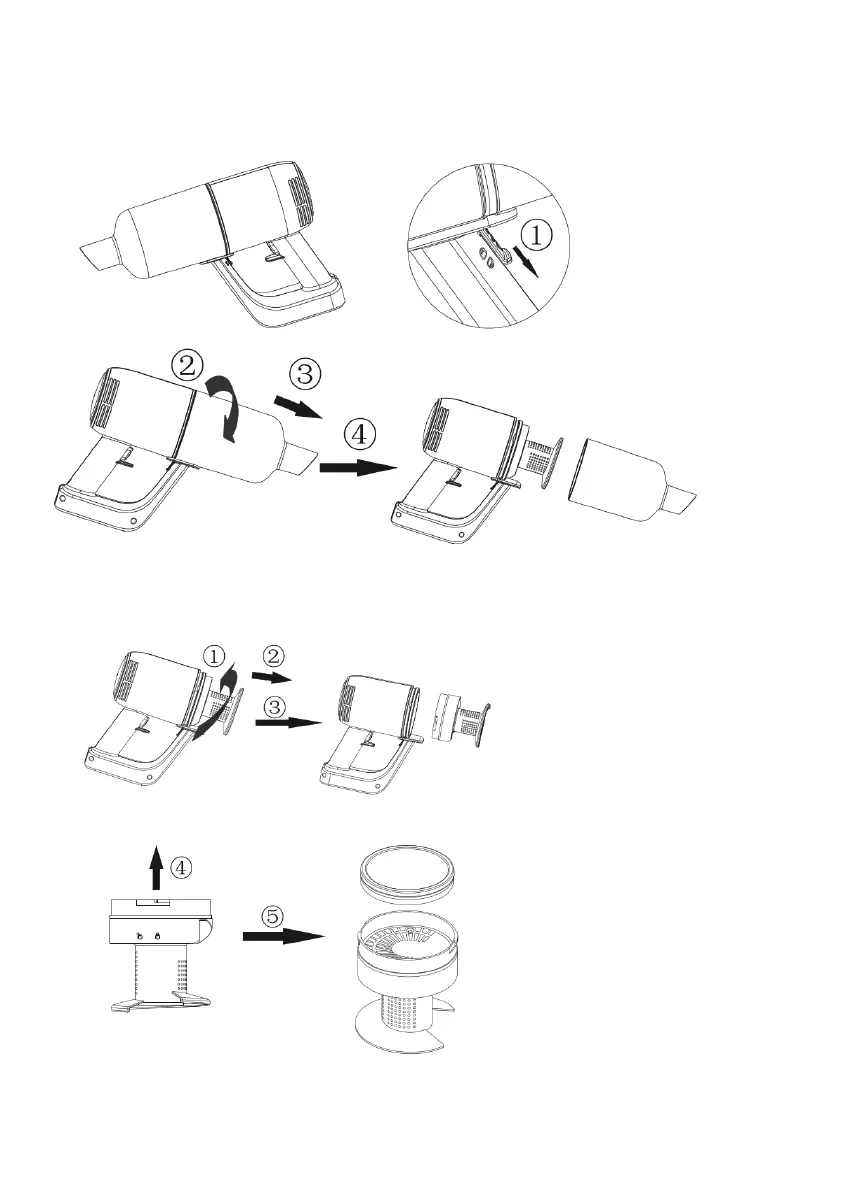 ①

②
③
④

①
②
③

④
⑤