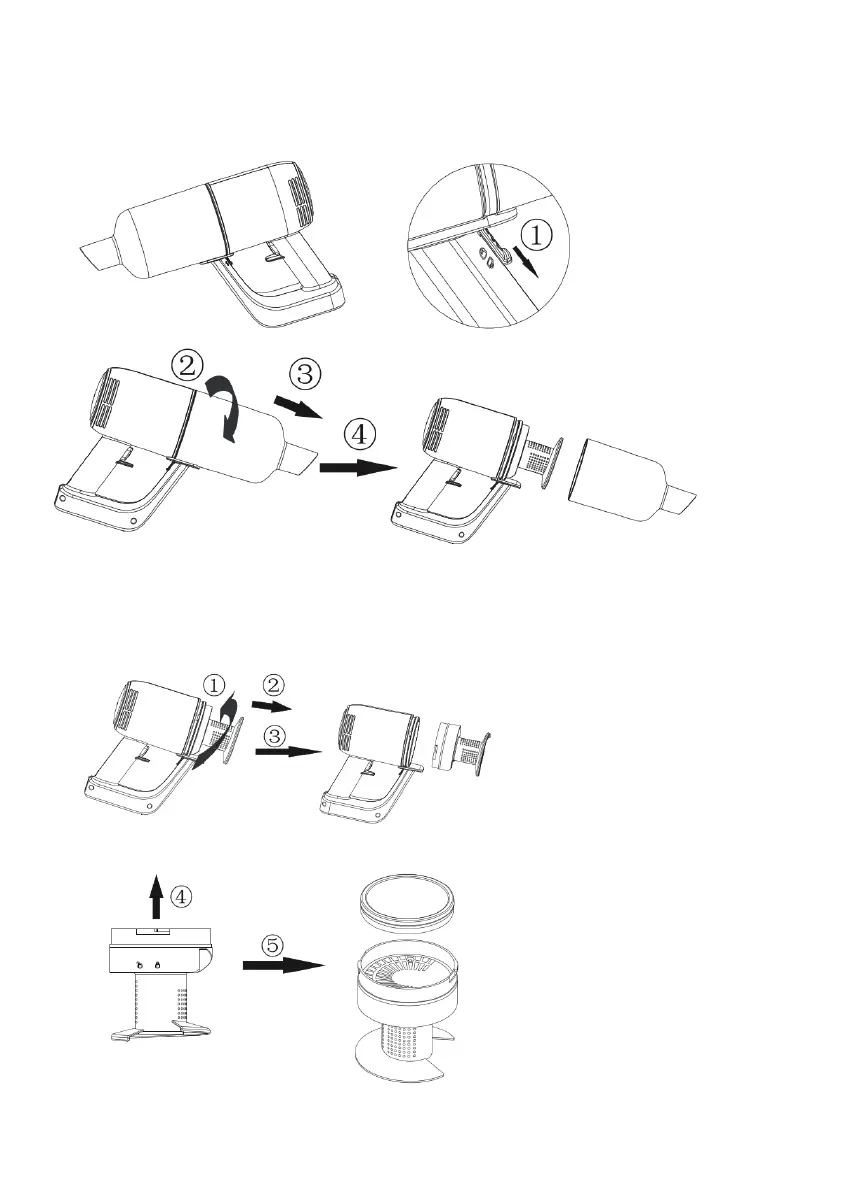 ①
②
③
④
①
②
③
④
⑤