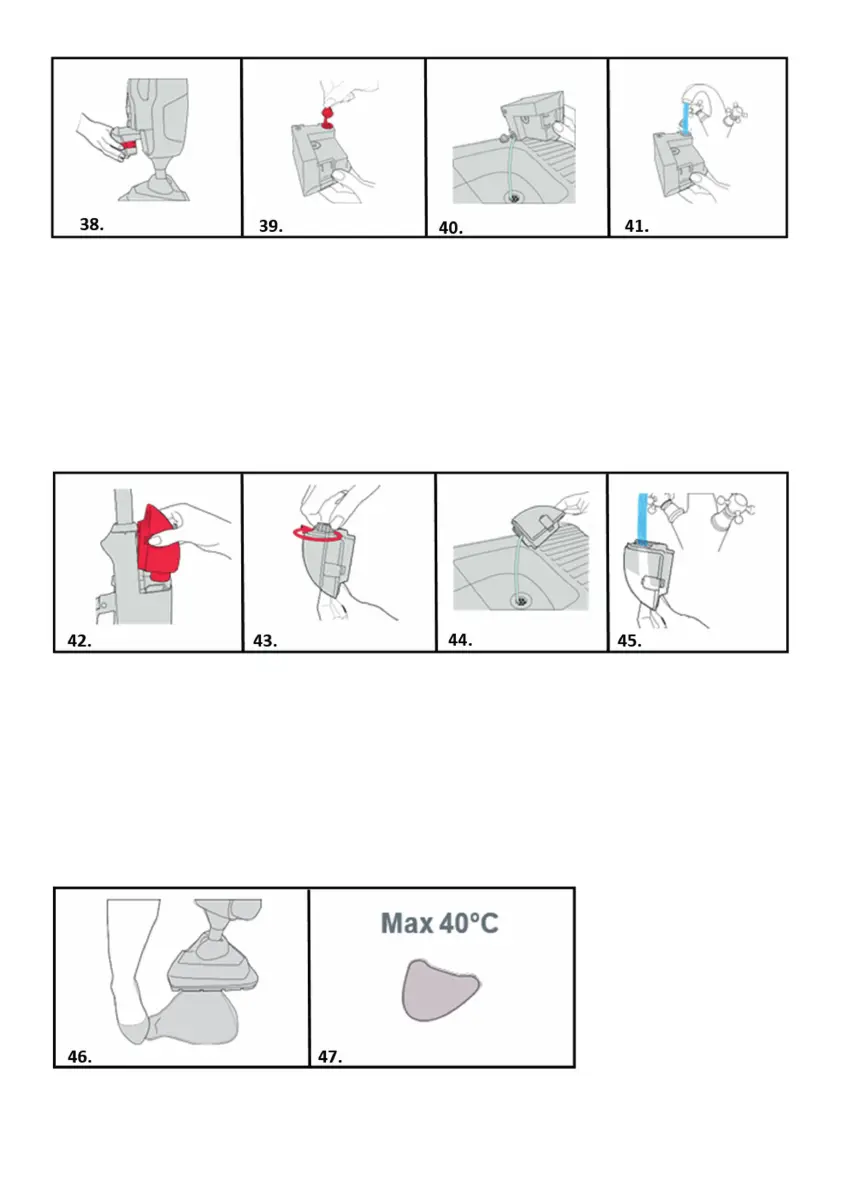 38.

39.

40.

41.

42.

43.

44.

45.

46.

Max 40°C

47.