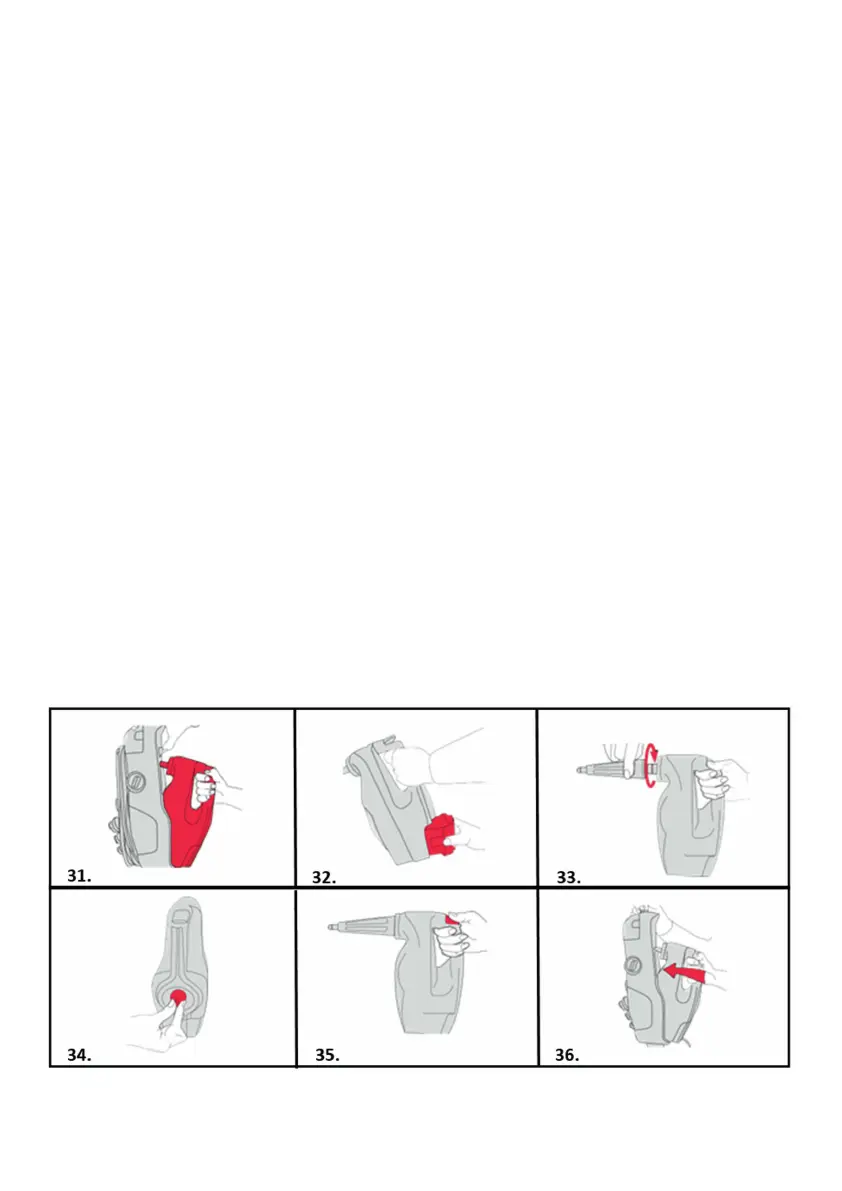 31.

32.

33.

34.

35.

36.