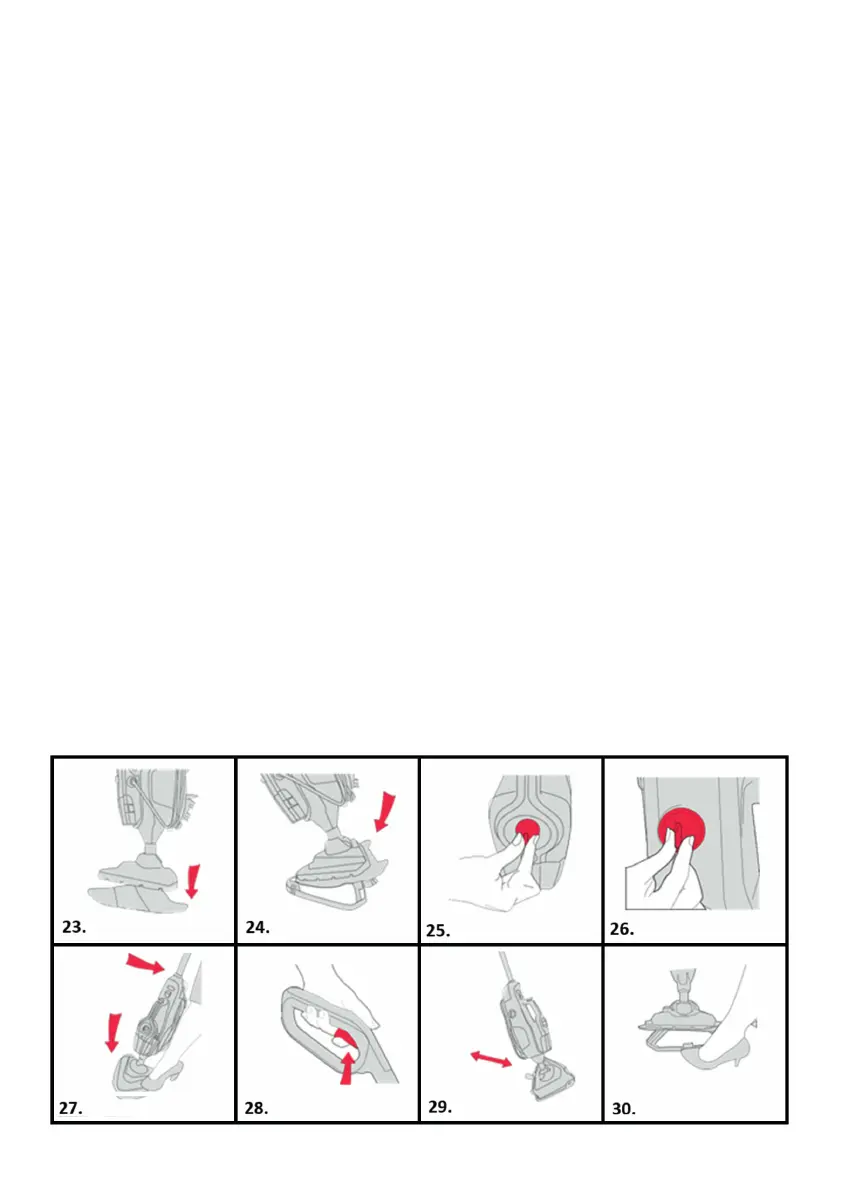 23.

24.

25.

26.

27.

28.

29.

30.