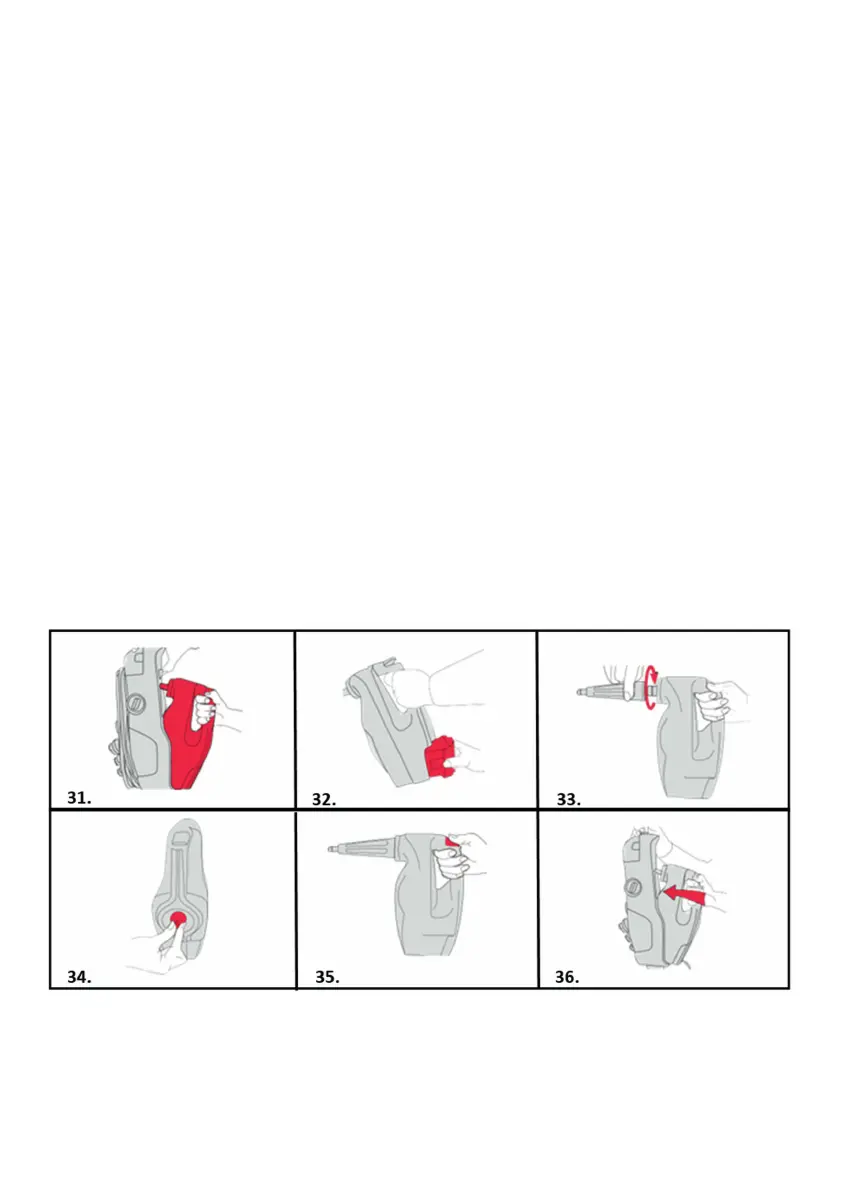 31.

32.

33.

34.

35.

36.