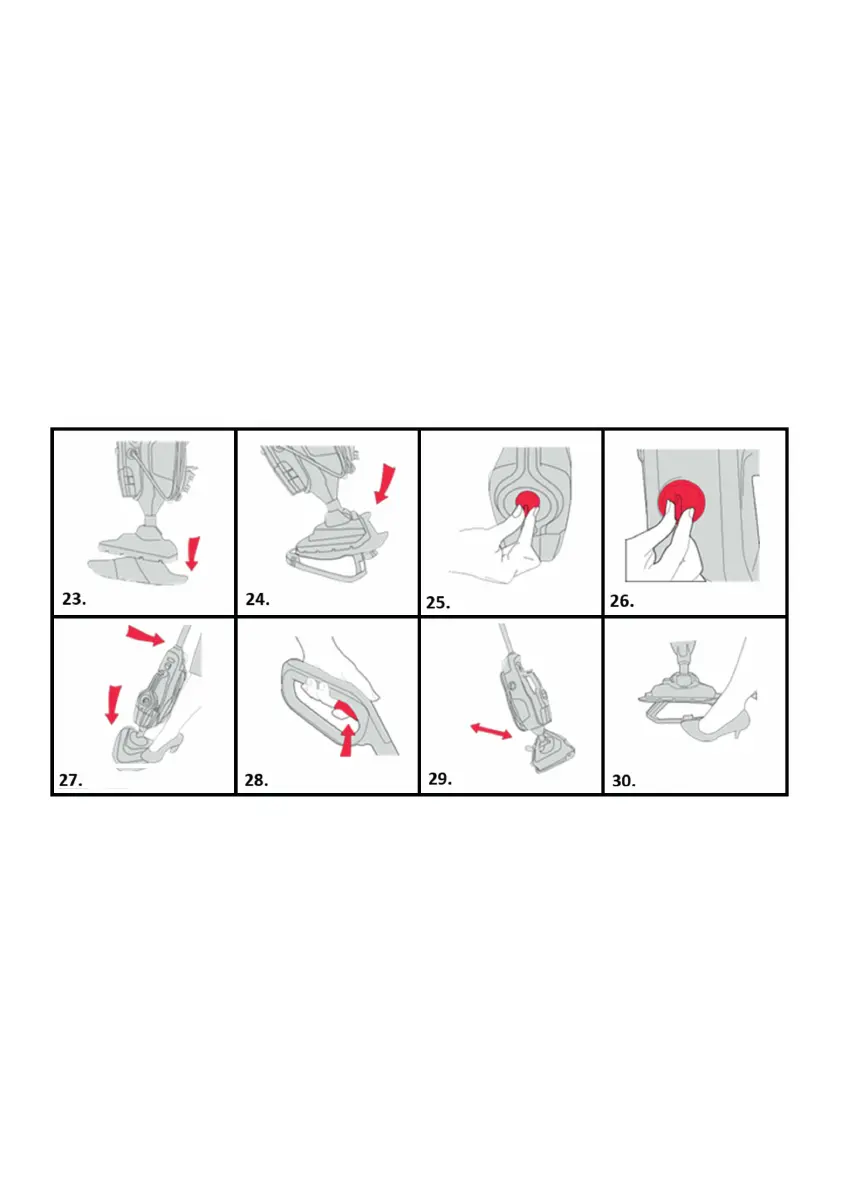 23.

24.

25.

26.

27.

28.

29.

30.