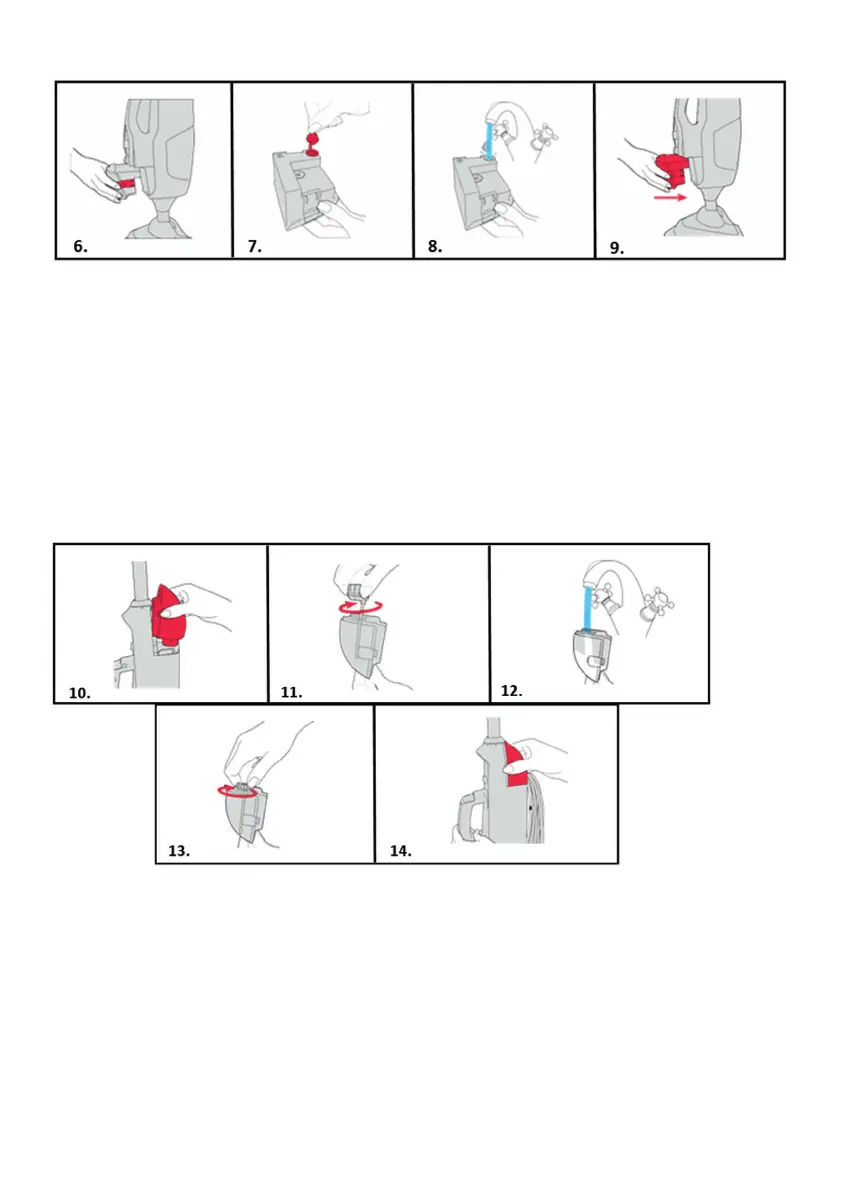 6.

7.

8.

9.

10.

11.

12.

13.

14.