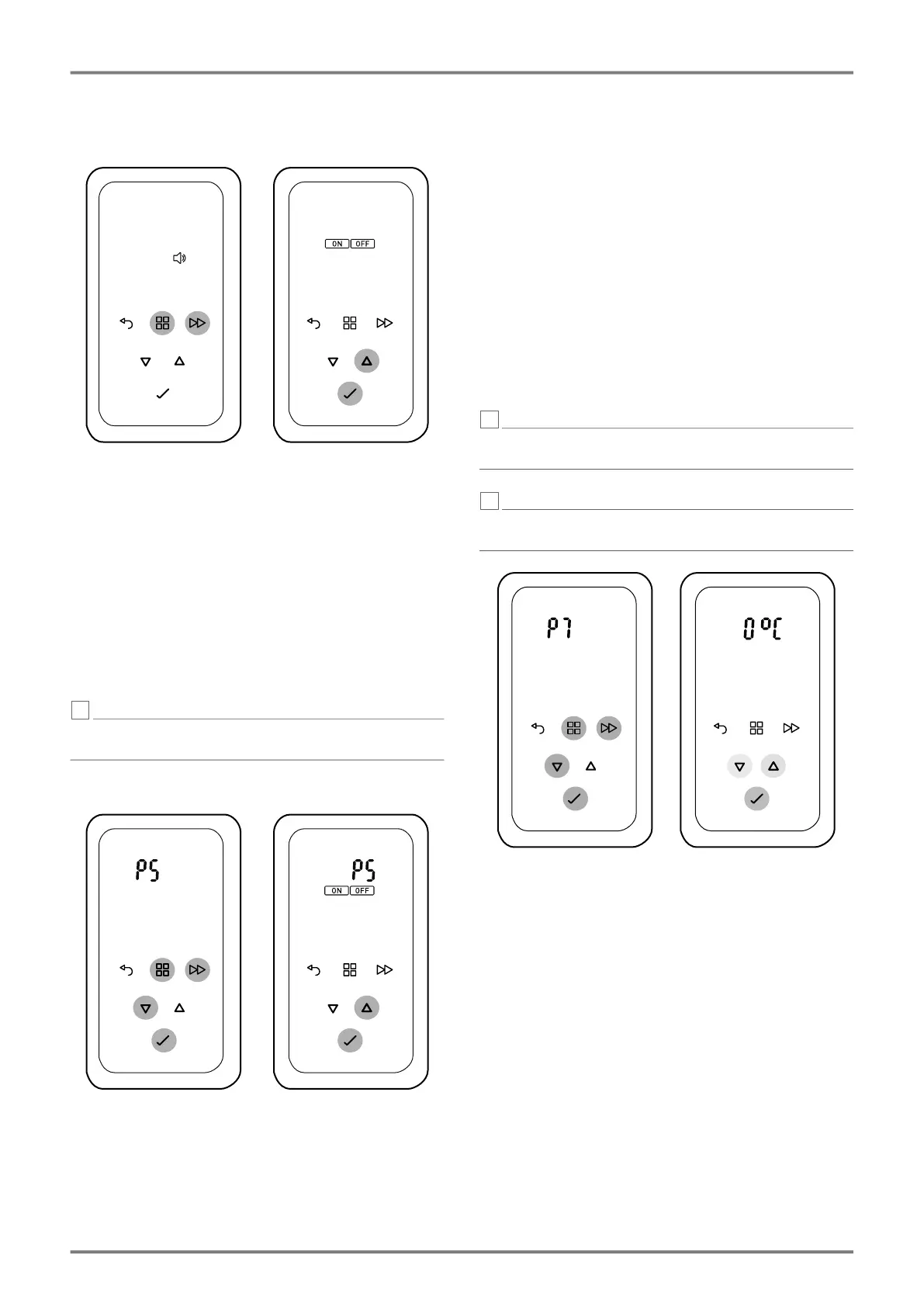 ON OFF

P5

P5
ON OFF

P7

0 °C