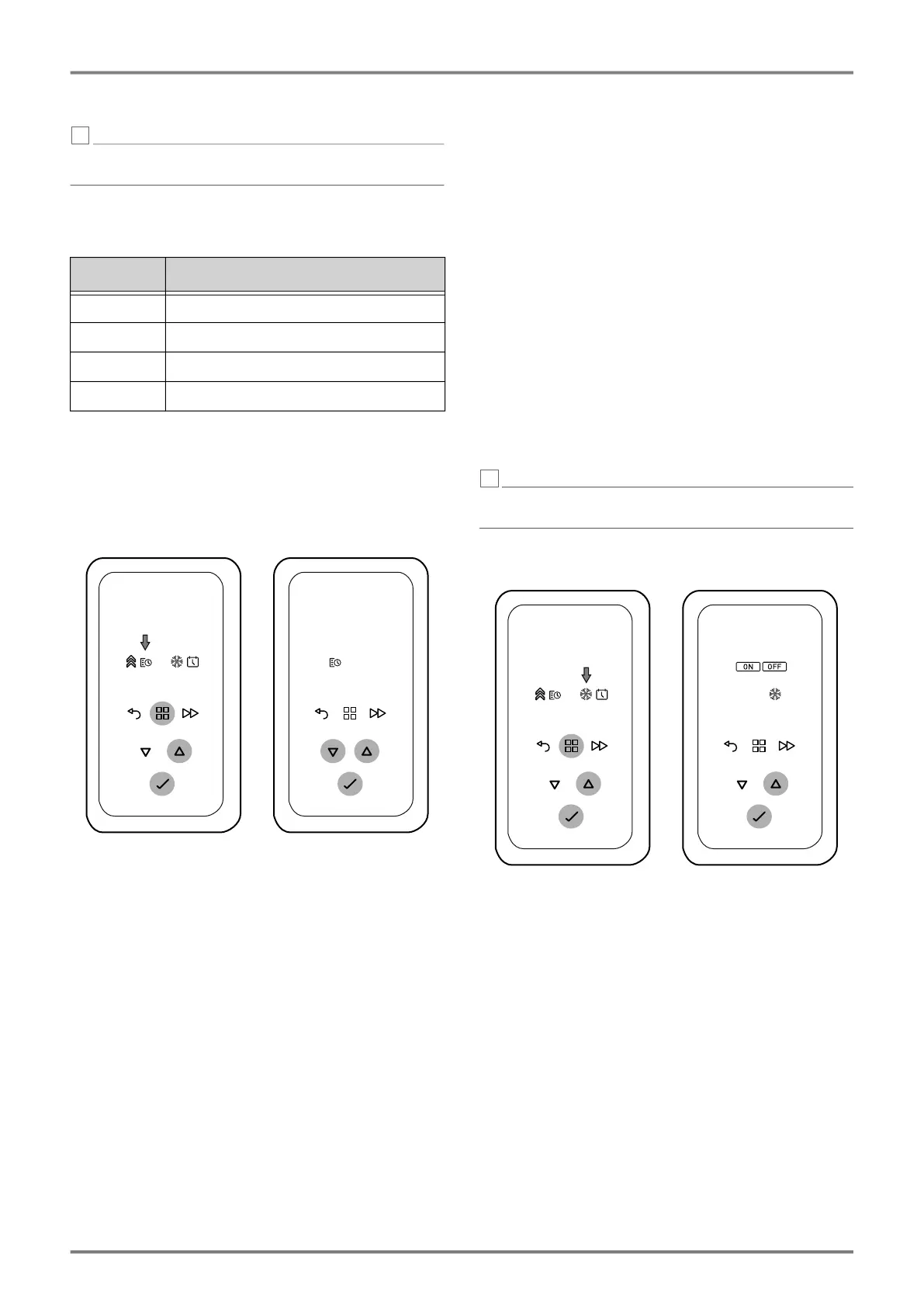 ON OFF