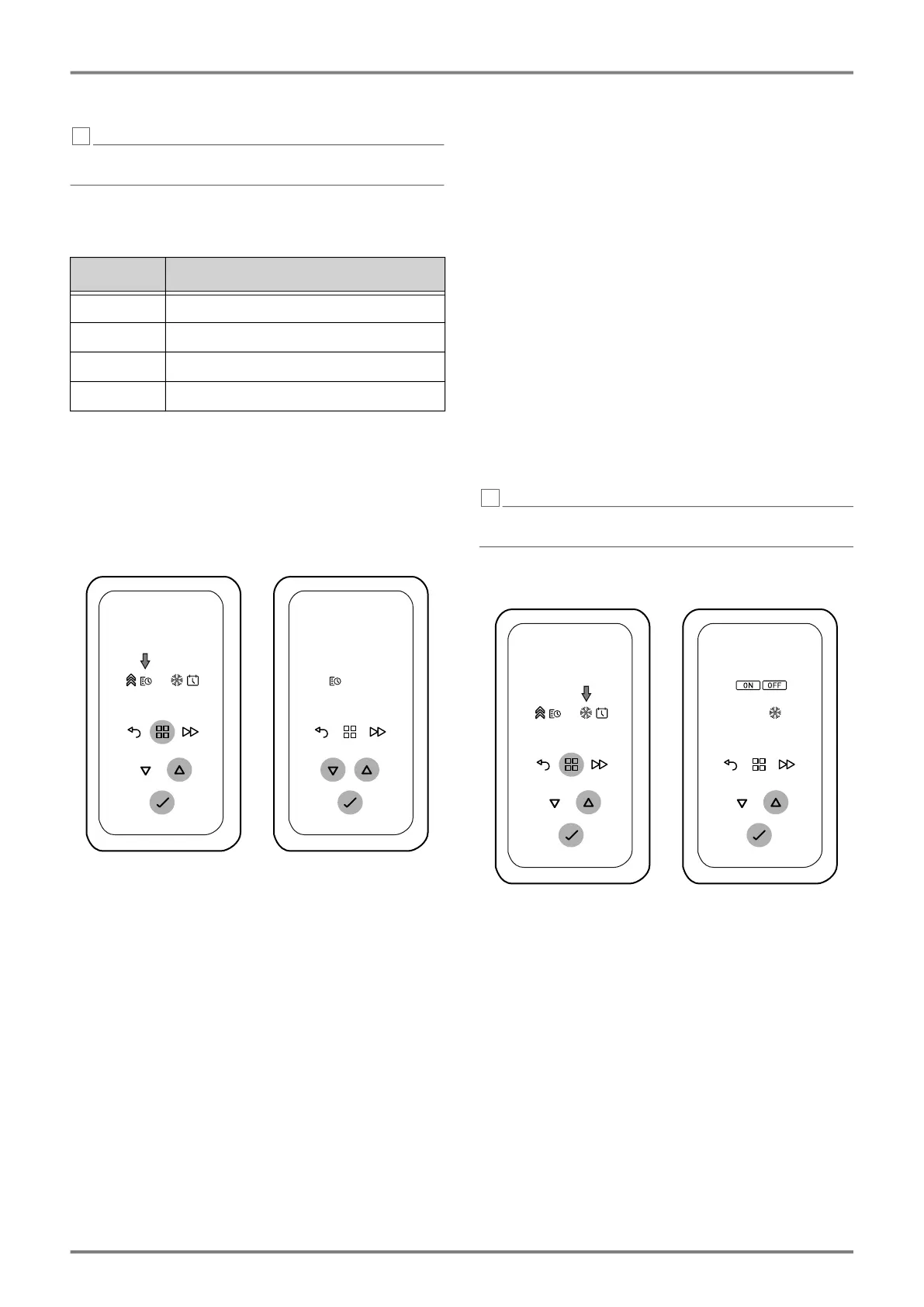 ON OFF