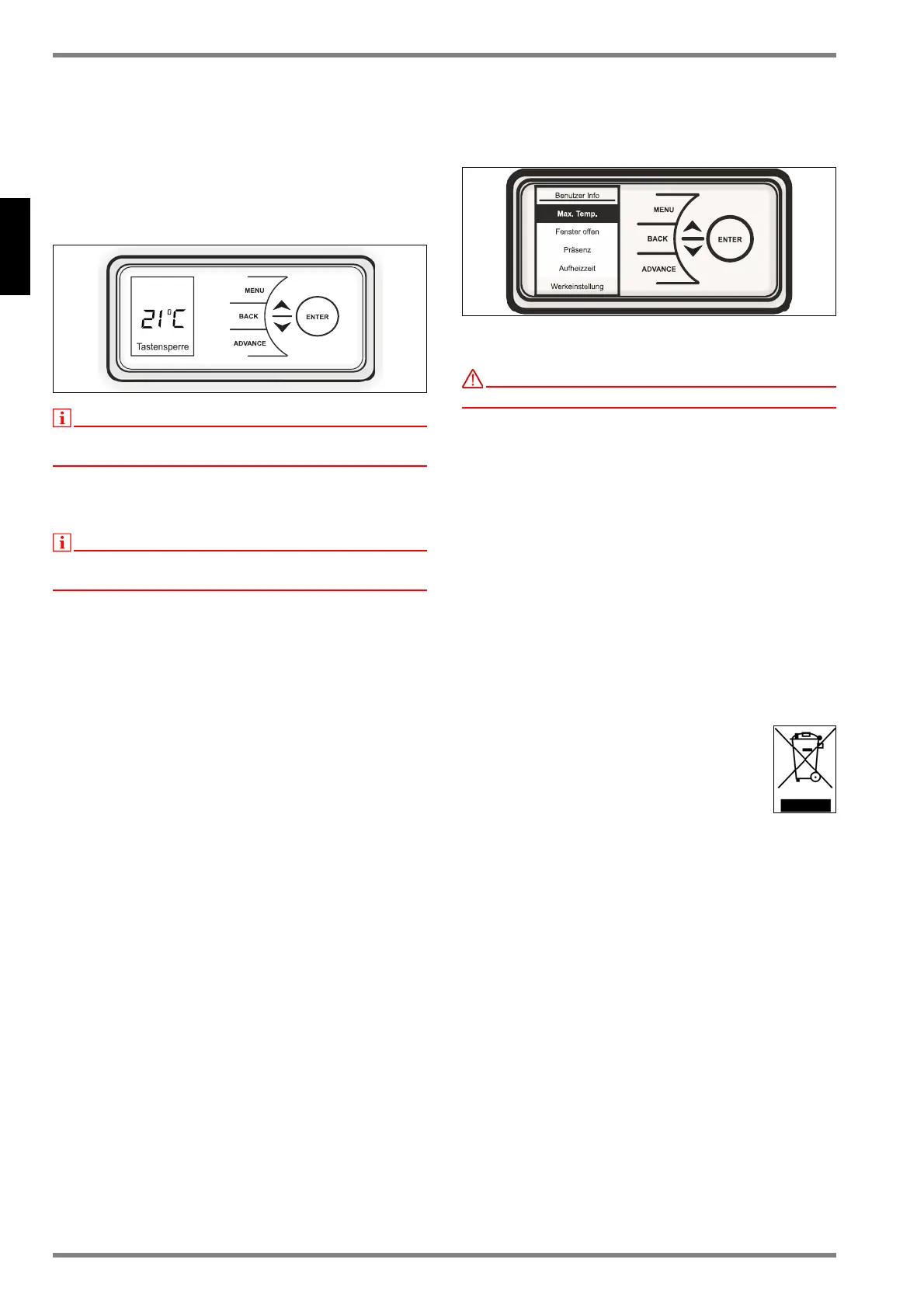 21°C
Tastensperre
MENU
BACK
ADVANCE
ENTER

Benutzer Info
Max. Temp.
Fenster offen
Präsenz
Aufheizzeit
Werkeinstellung
MENU
BACK
ADVANCE
ENTER