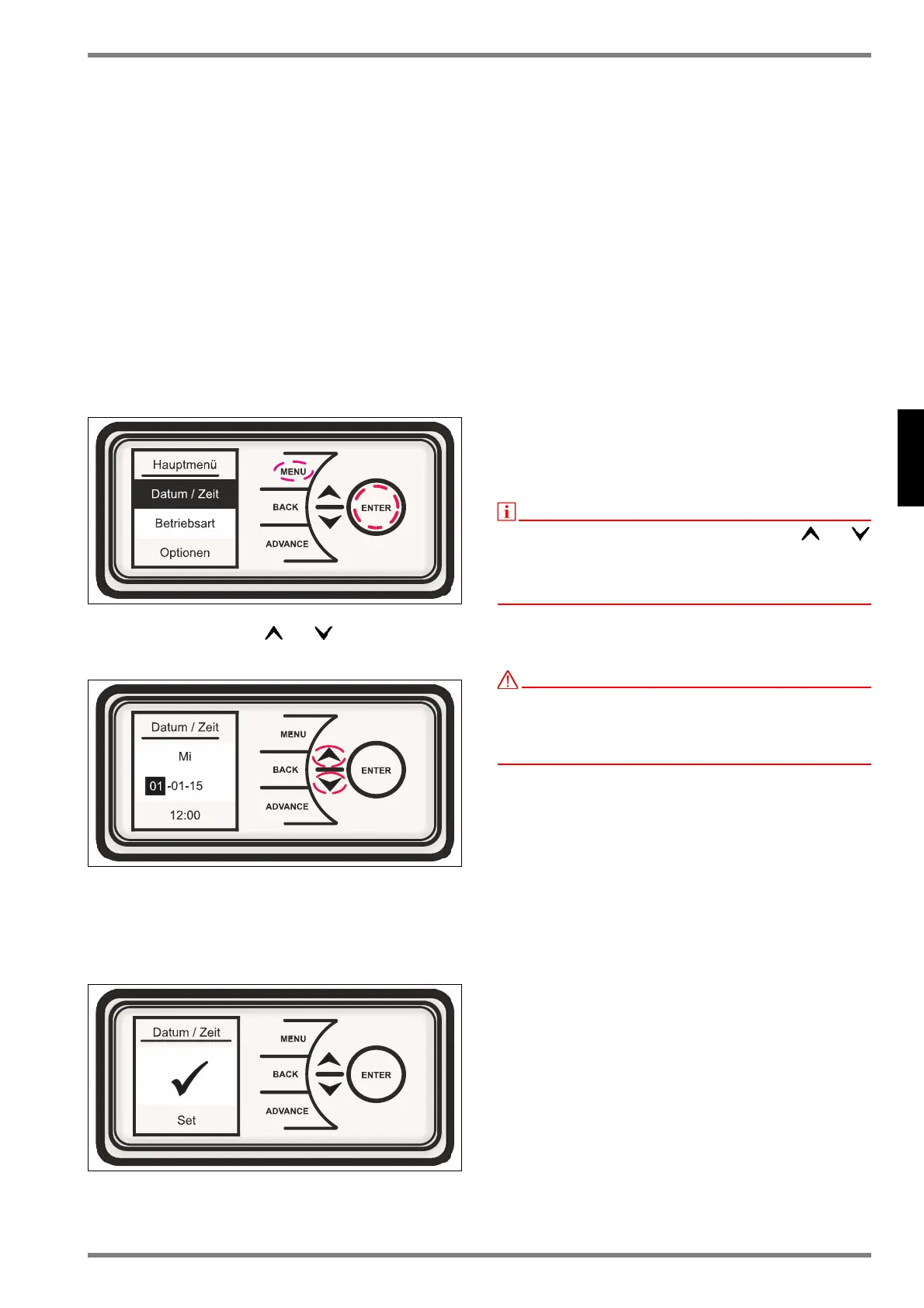 Hauptmenü
Datum / Zeit
Betriebsart
Optionen
MENU
BACK
ADVANCE
ENTER

Datum / Zeit
Mi
01-01-15
12:00
MENU
BACK
ADVANCE
ENTER

Datum / Zeit
Set
MENU
BACK
ADVANCE
ENTER