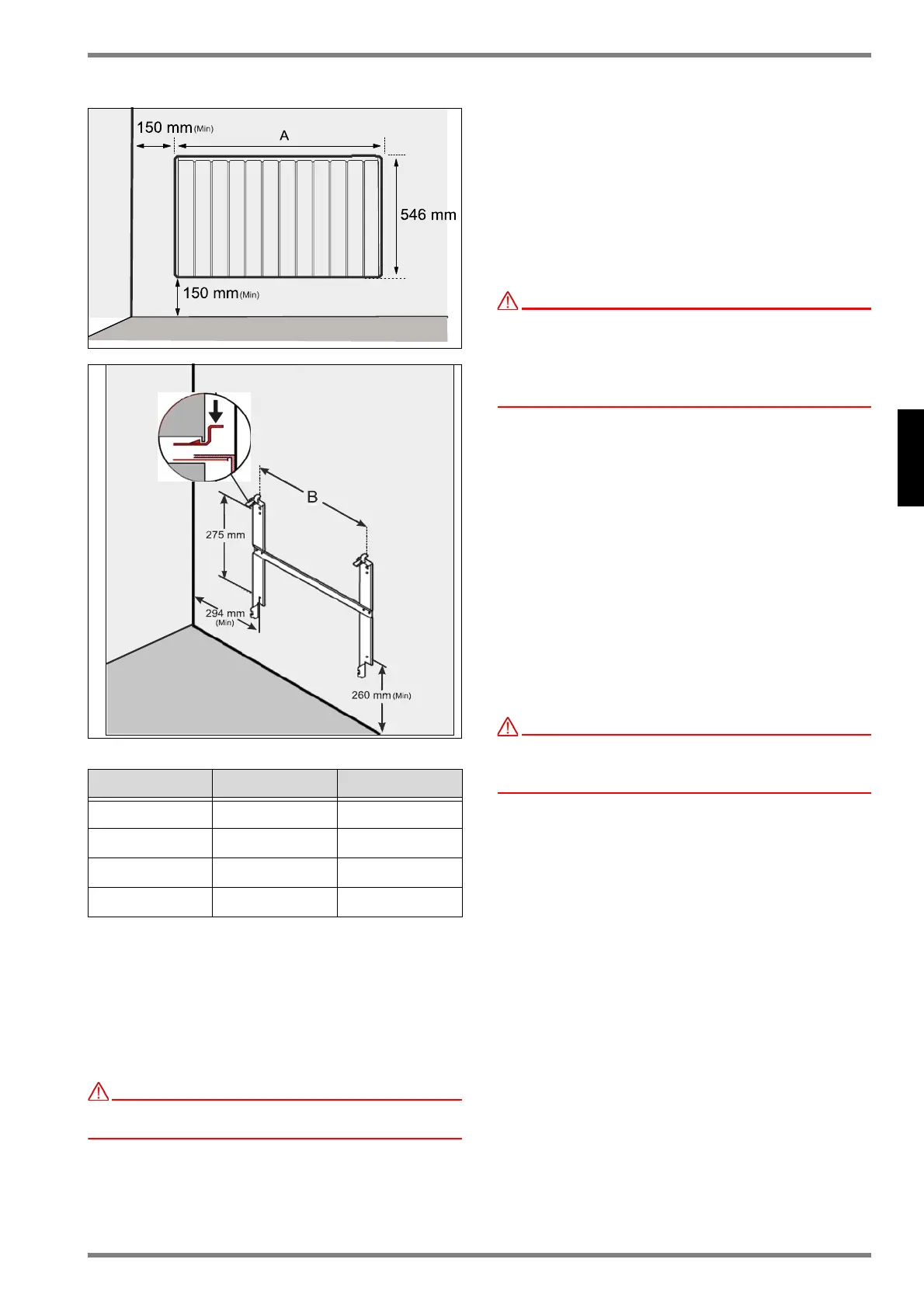 150 mm (Min)

A

546 mm

150 mm (Min)

B

275 mm

294 mm (Min)

260 mm (Min)