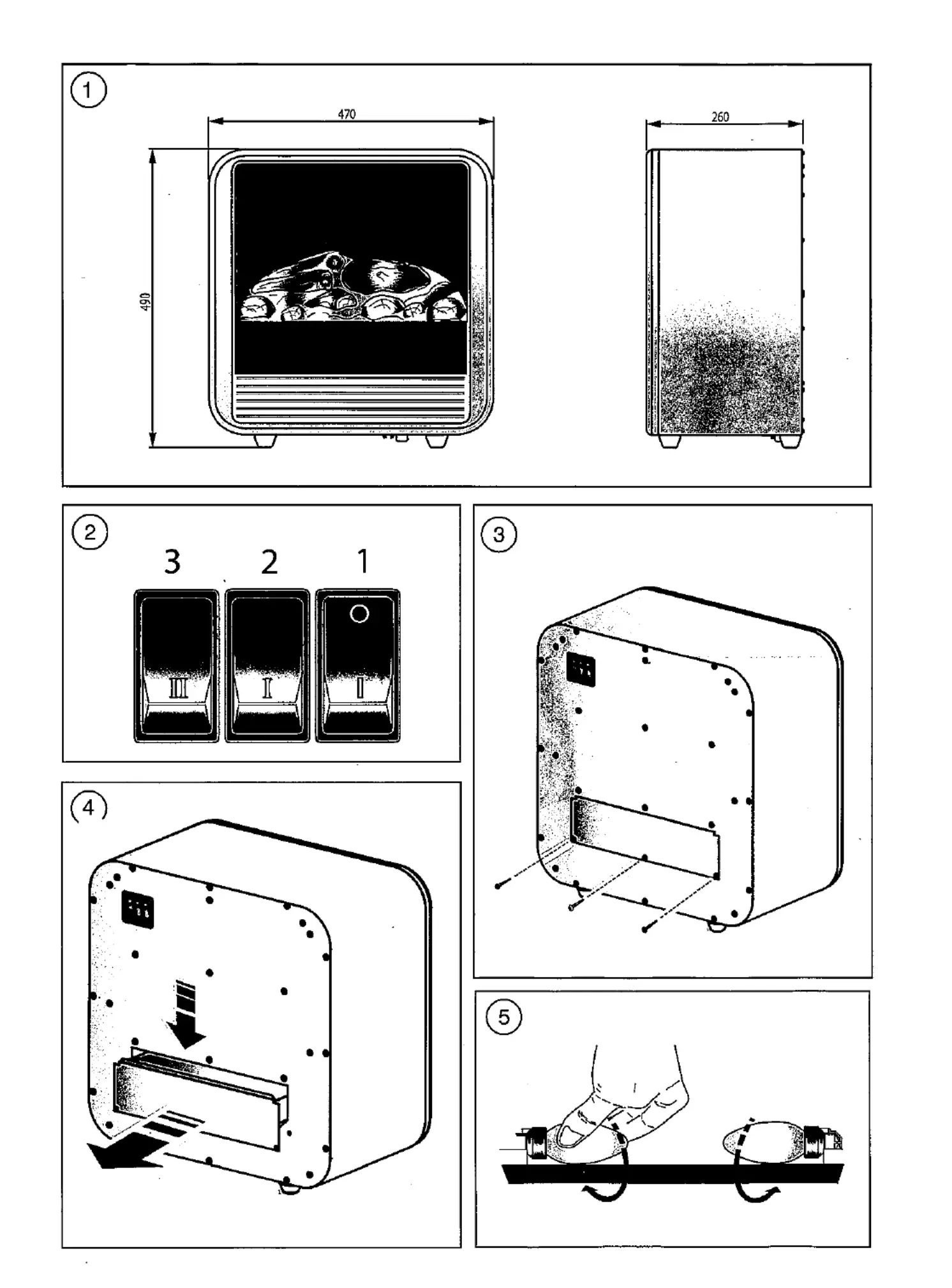 1

470

260

490

2

3 2 1

III II I

3

4

5