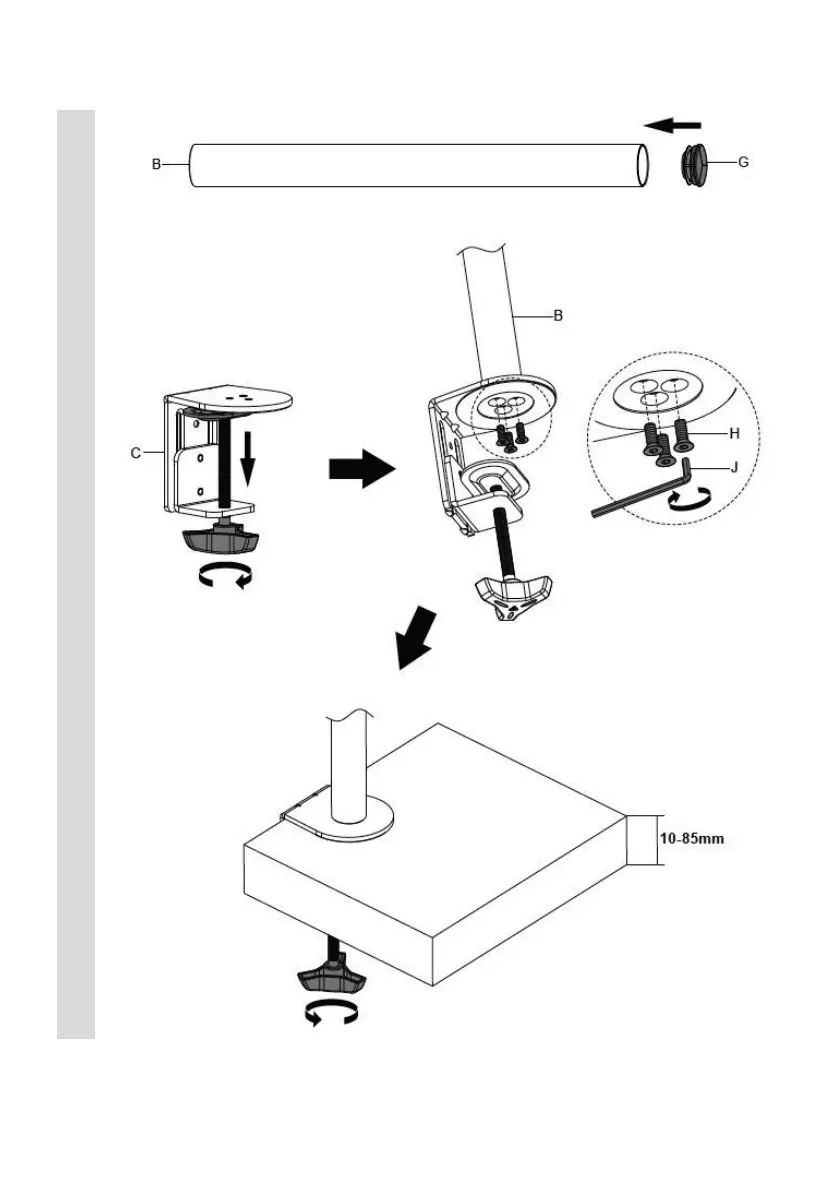 B
G
B
C
H
J
10-85mm