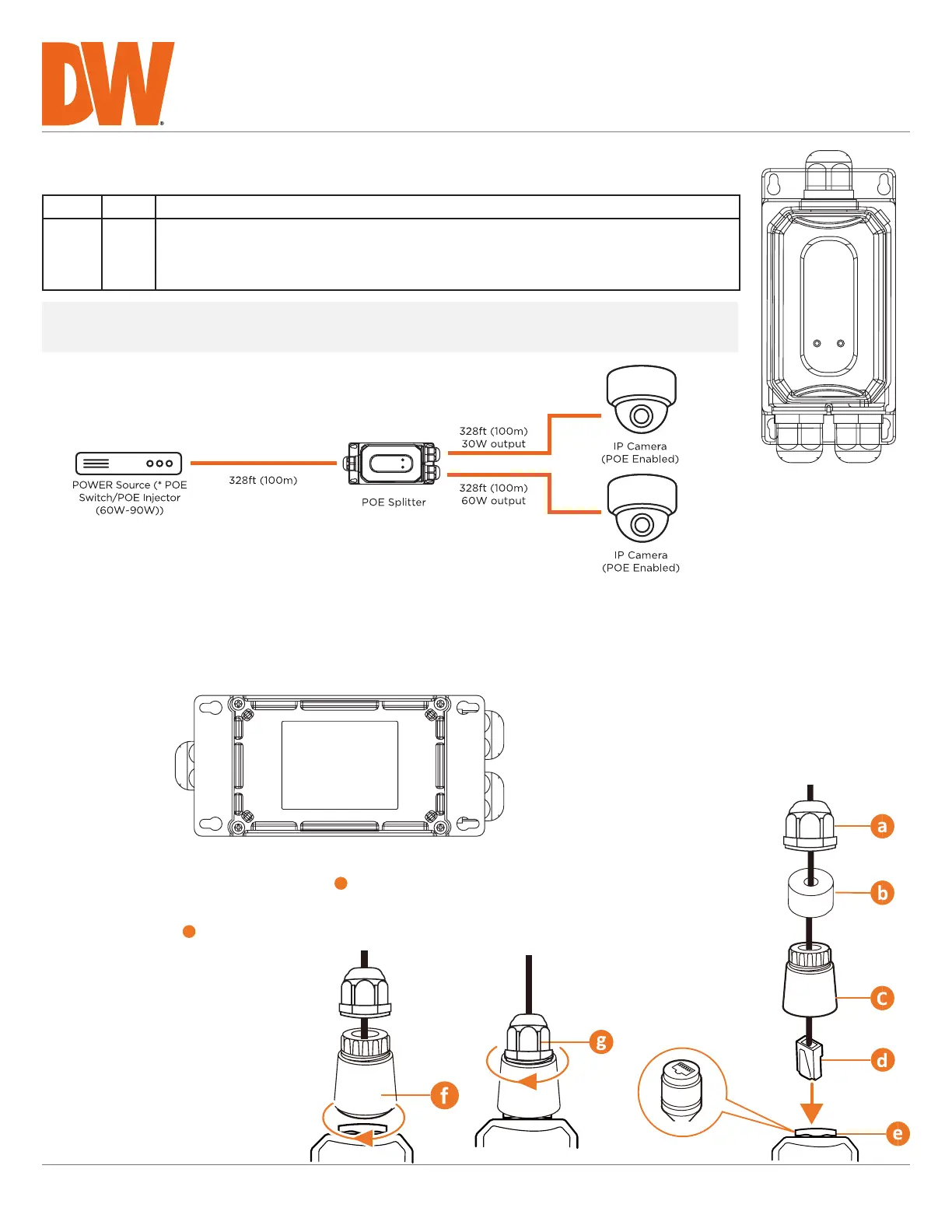 DW®

328ft (100m) 30W output

IP Camera (POE Enabled)

POWER Source (* POE Switch/POE Injector (60W-90W))

328ft (100m)

POE Splitter

328ft (100m) 60W output

IP Camera (POE Enabled)

a

b

c

d

e

f

g