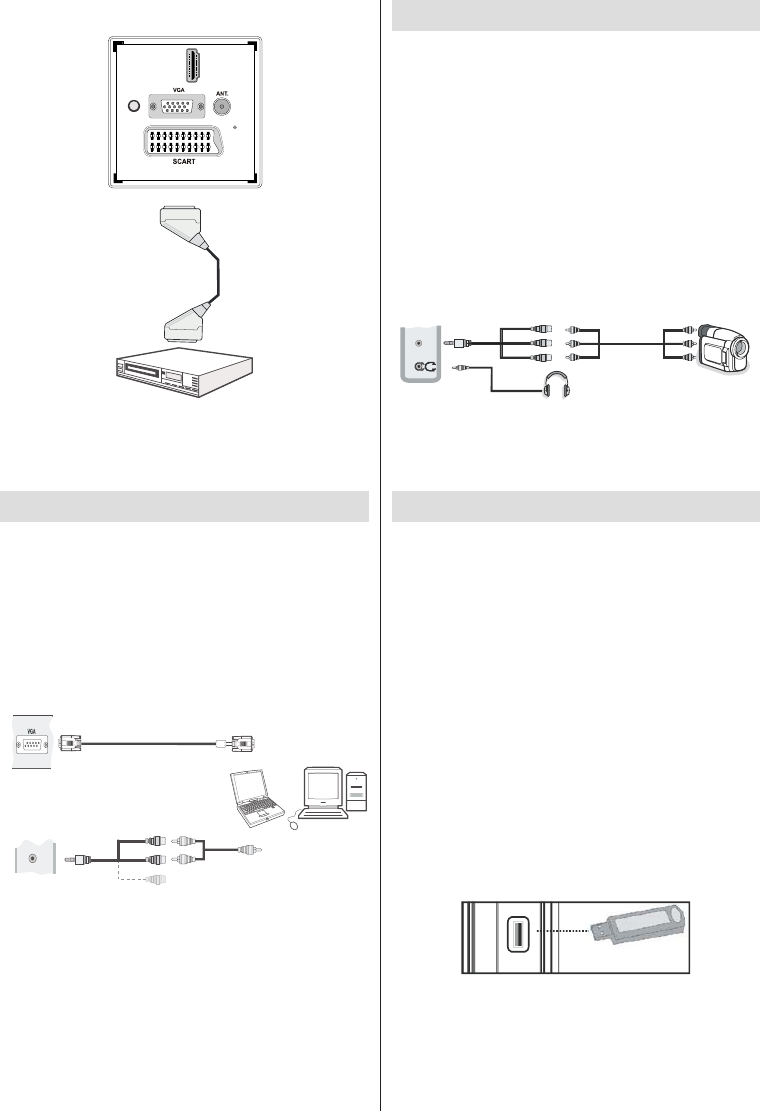 VGA

ANT.

SCART

VGA