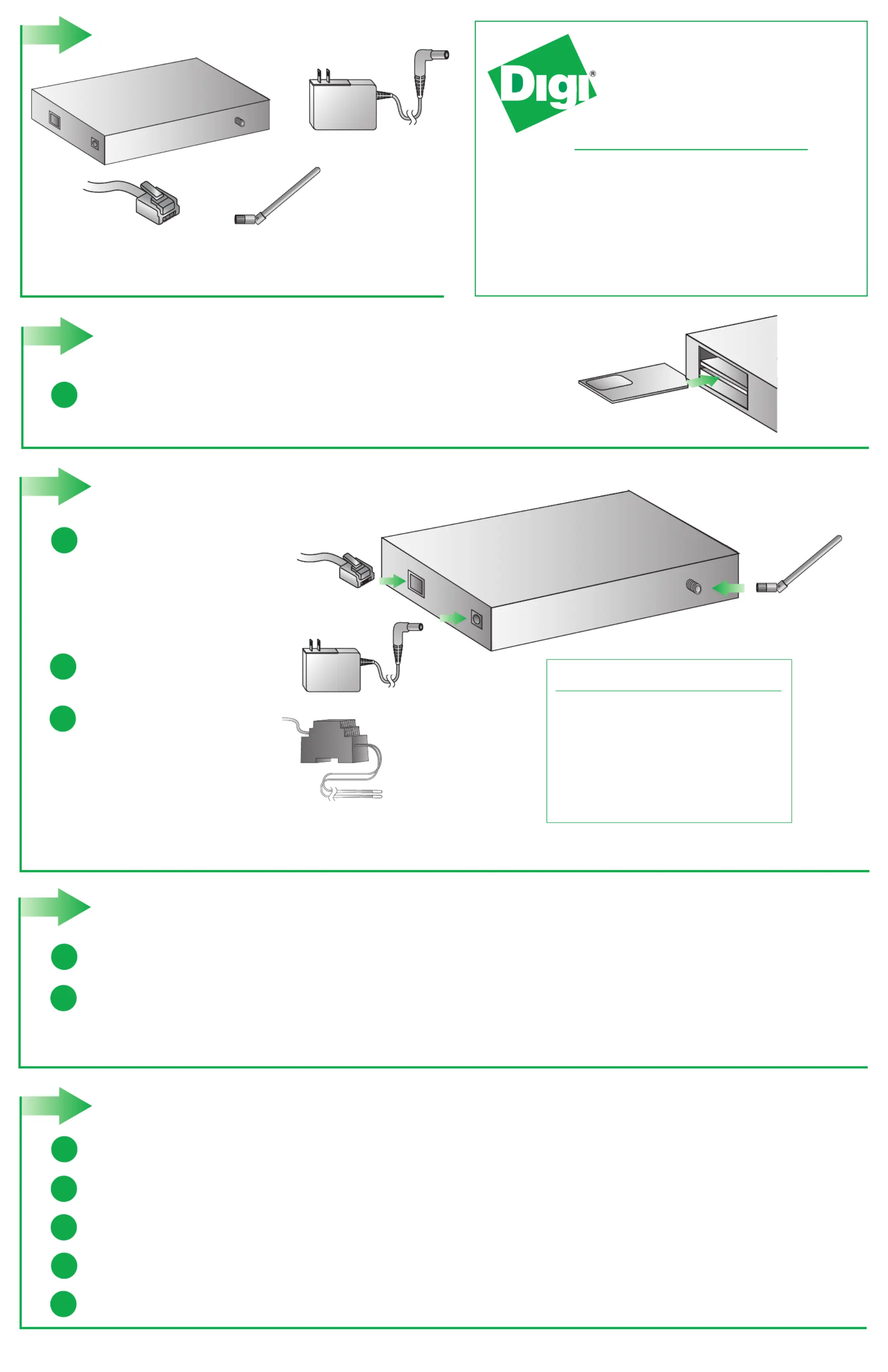 Digi®