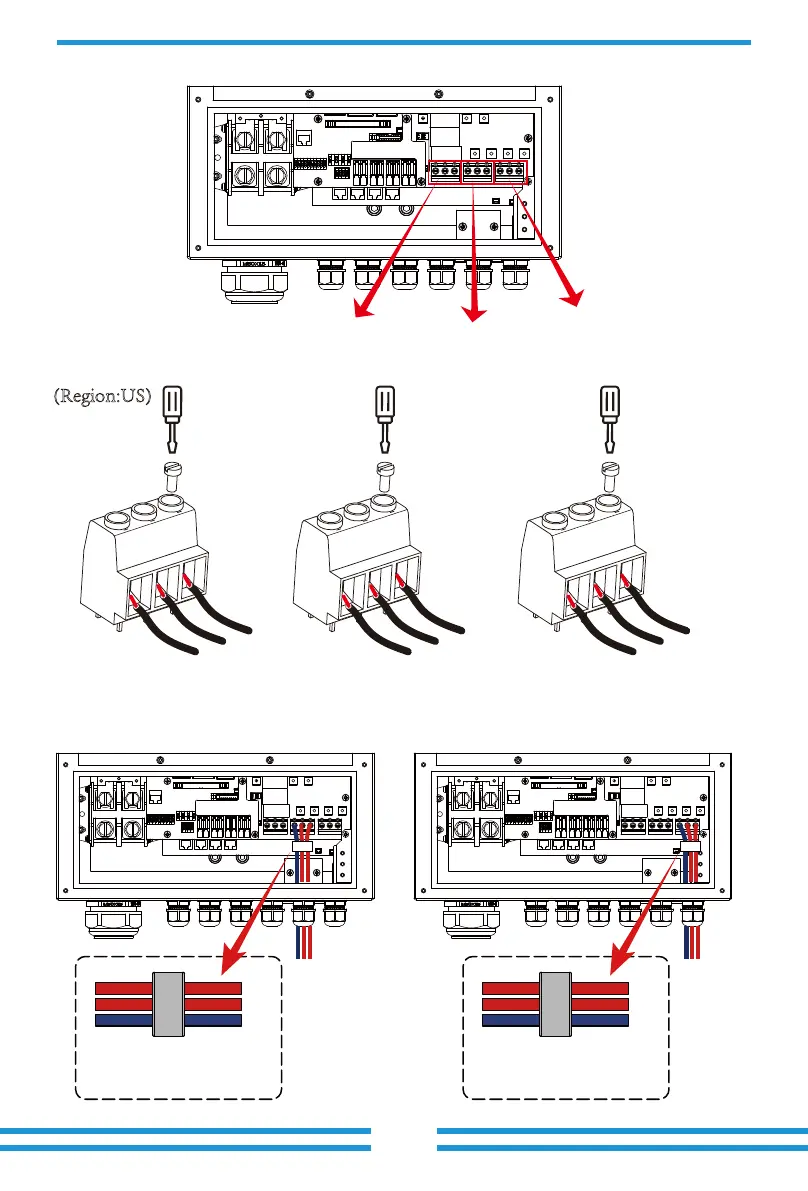 (Region:US)