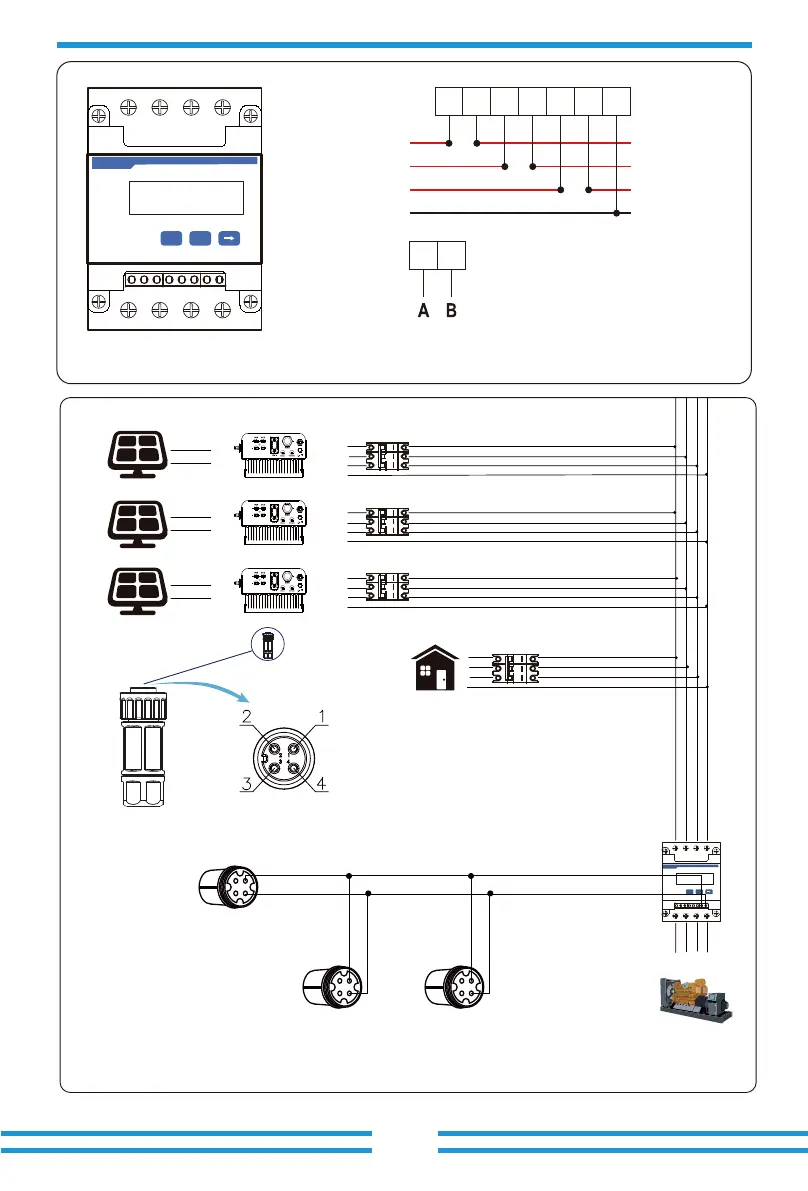 A B

2
1
3
4