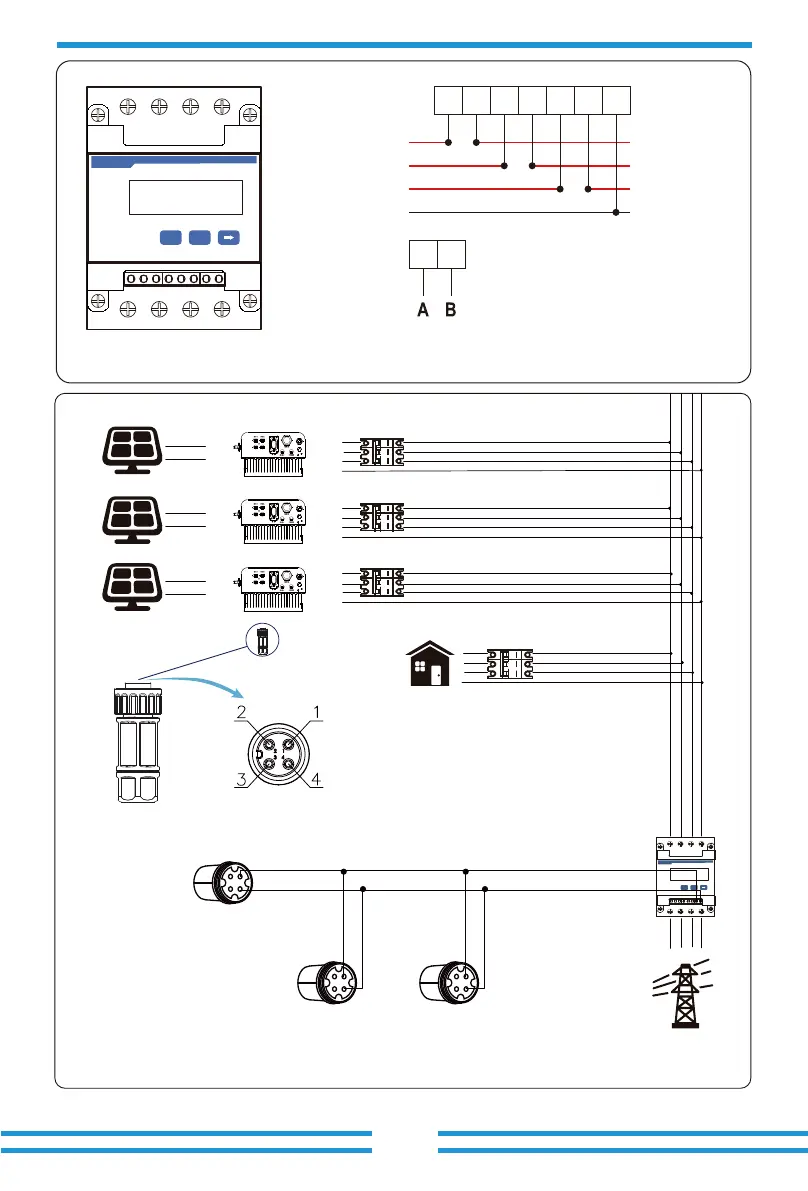 A B

2 1
3 4