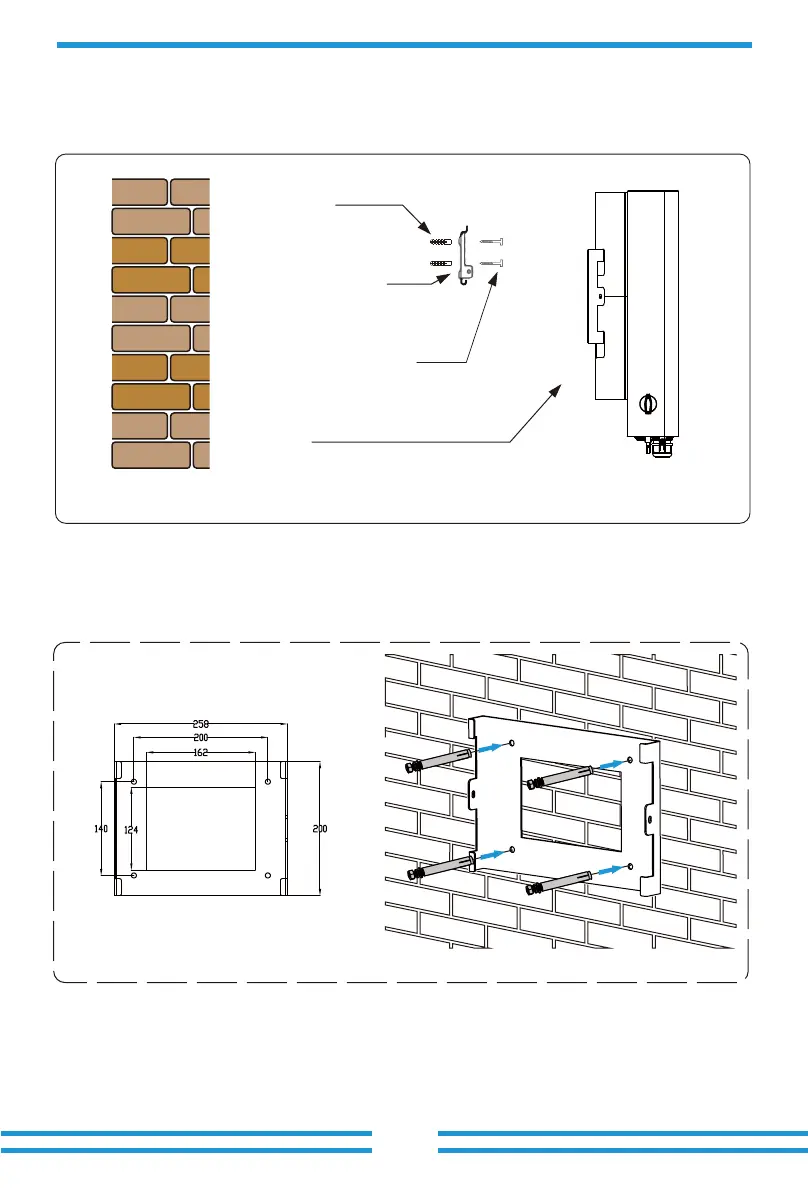 258
200
162
140
124
200