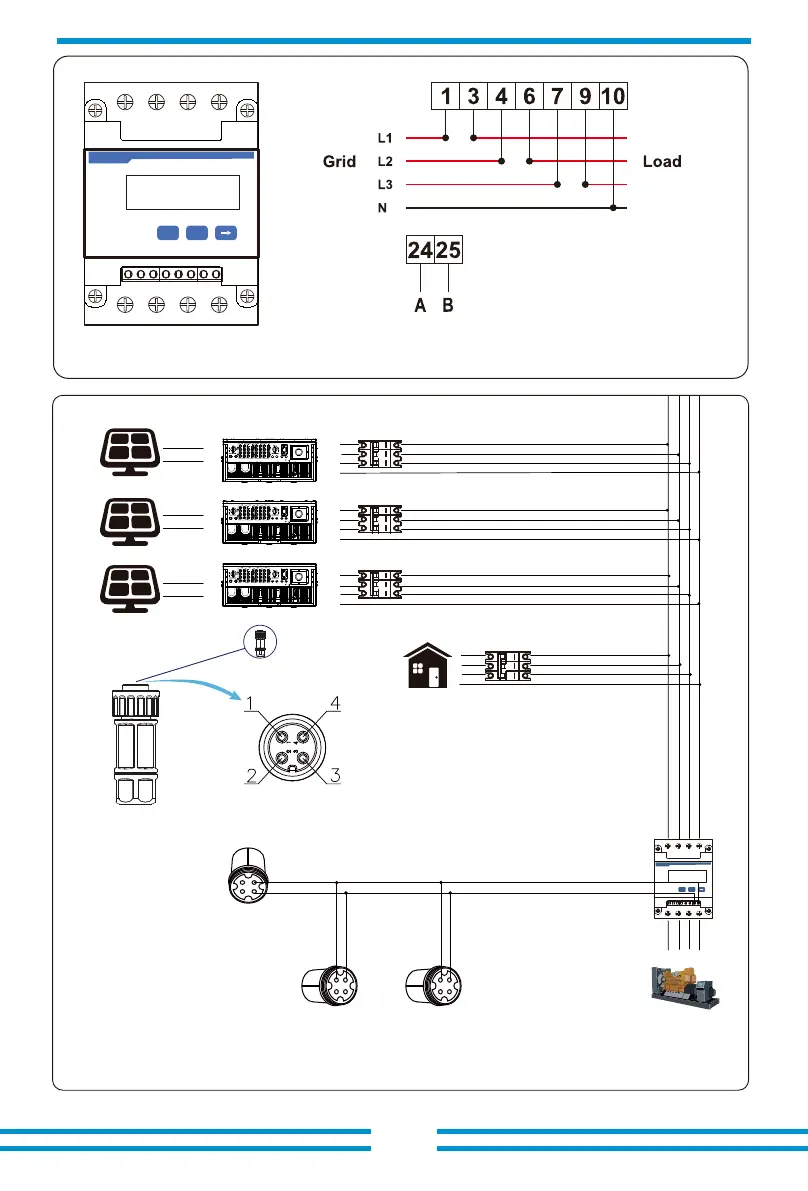 1 3 4 6 7 9 10

L1

Grid L2 Load

L3

N

24 25

A B

1 4

2 3