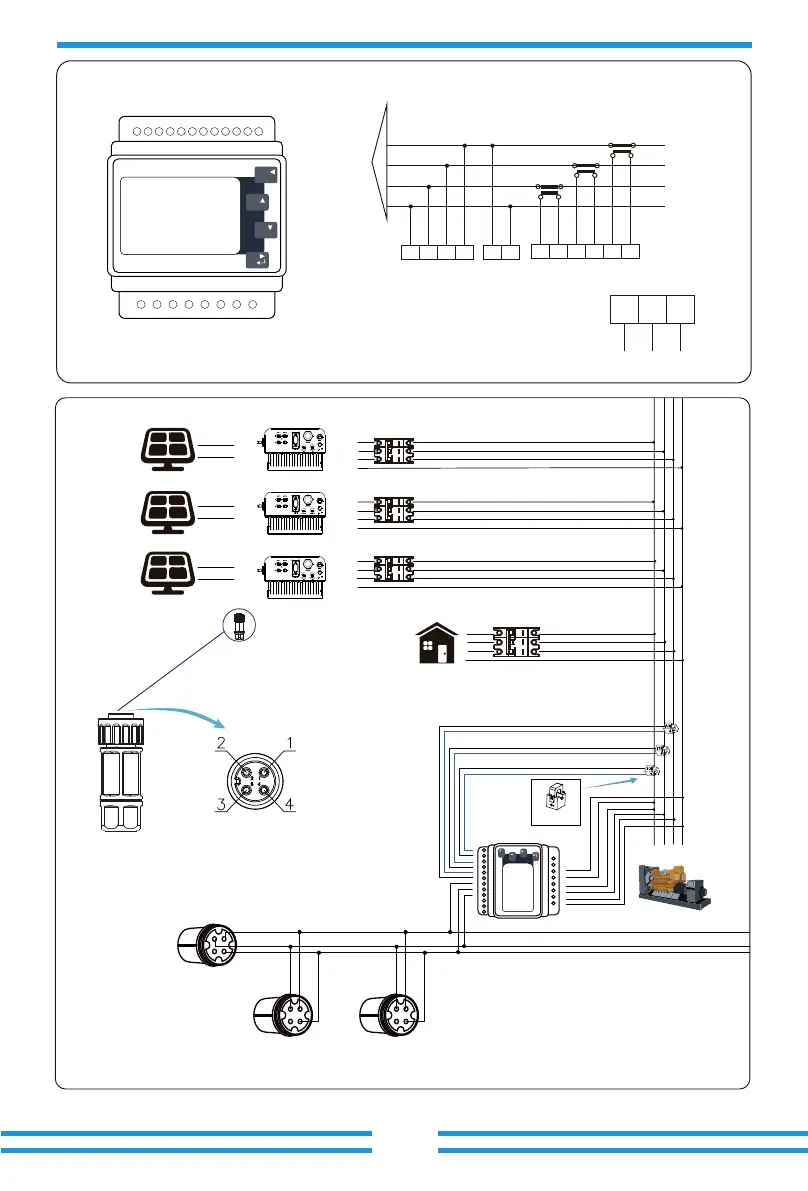 2
1
3
4