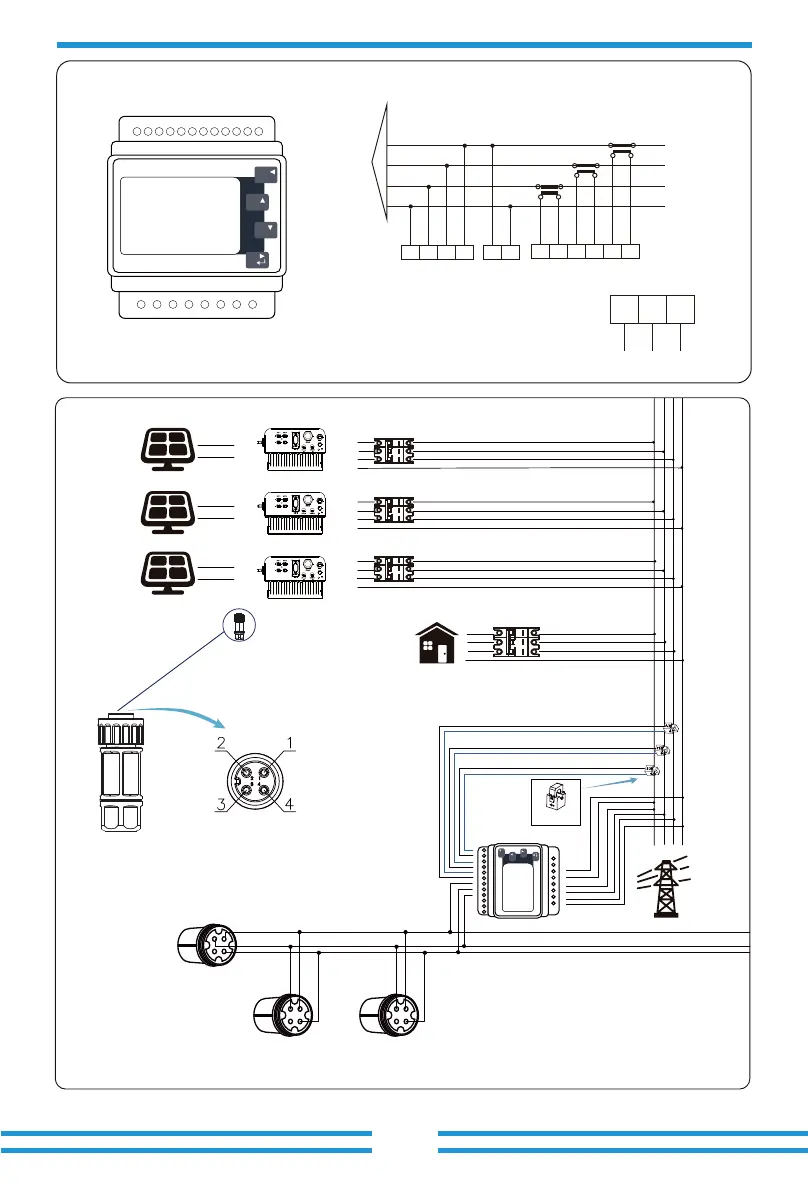 2
1
3
4