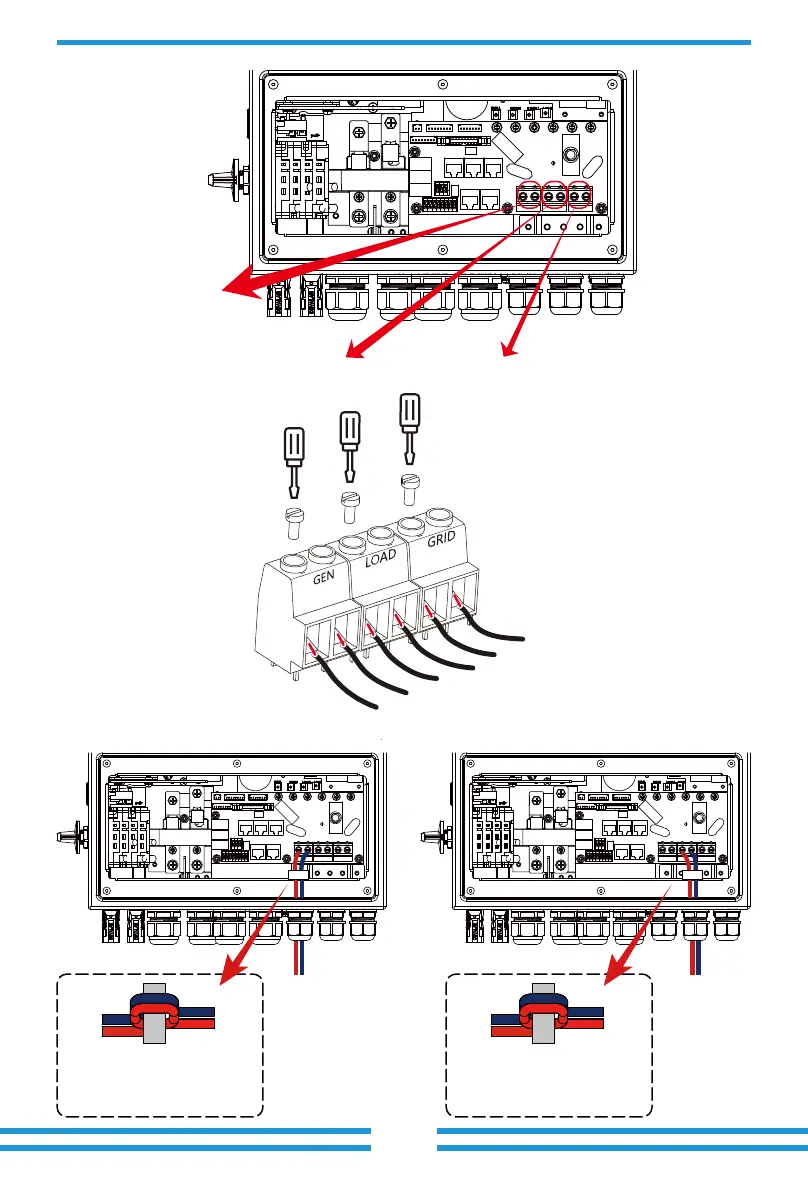 GEN
LOAD
GRID