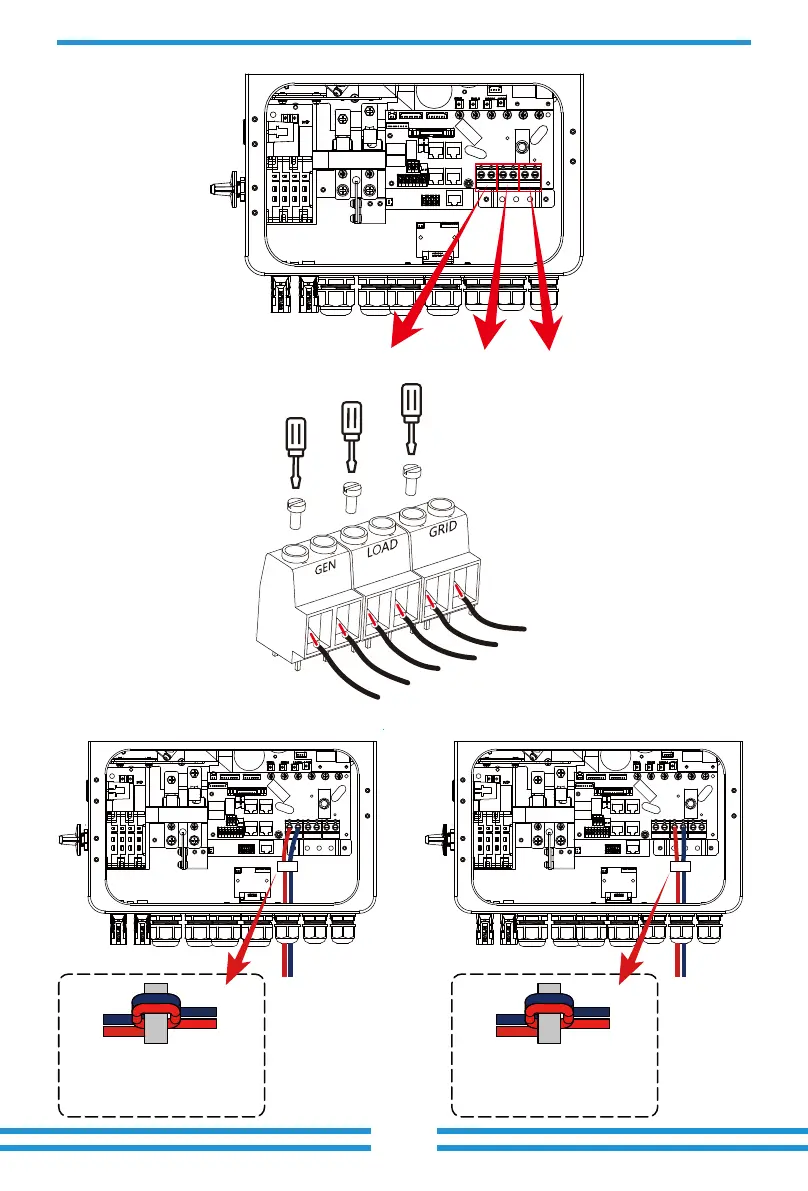 GEN
LOAD
GRID