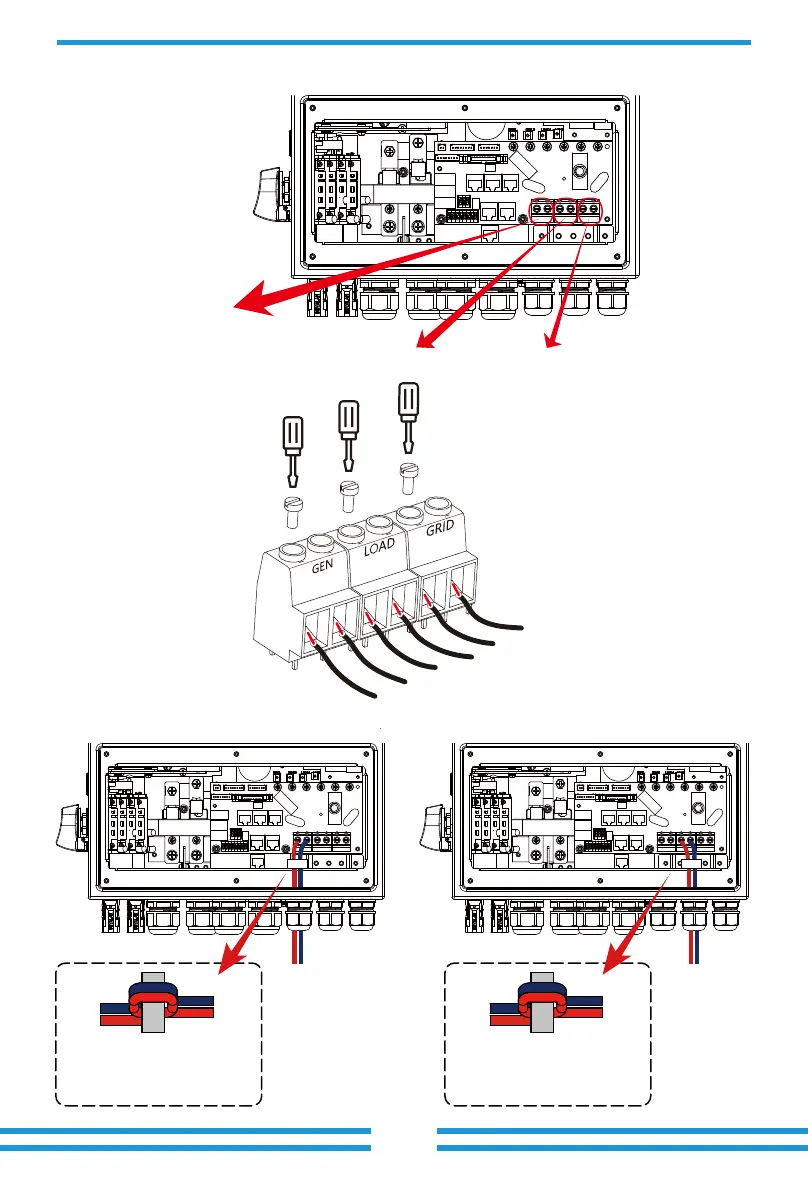 GEN
LOAD
GRID